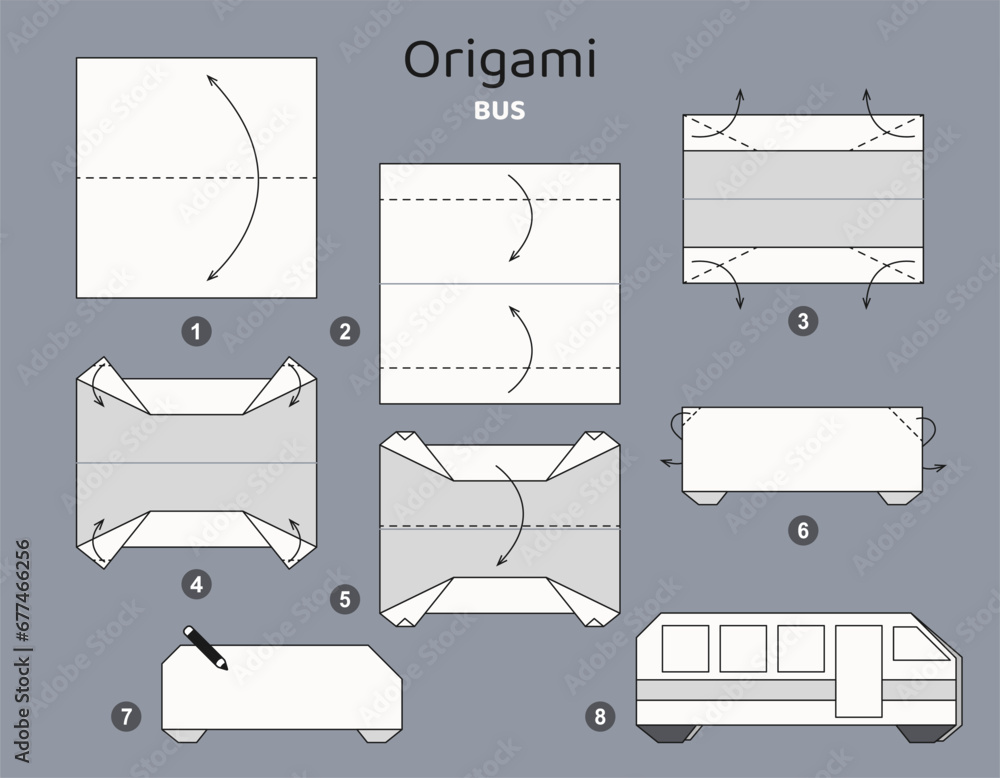 Origami
BUS

1
2
3
4
5
6
7
8

Adobe Stock | #677466256