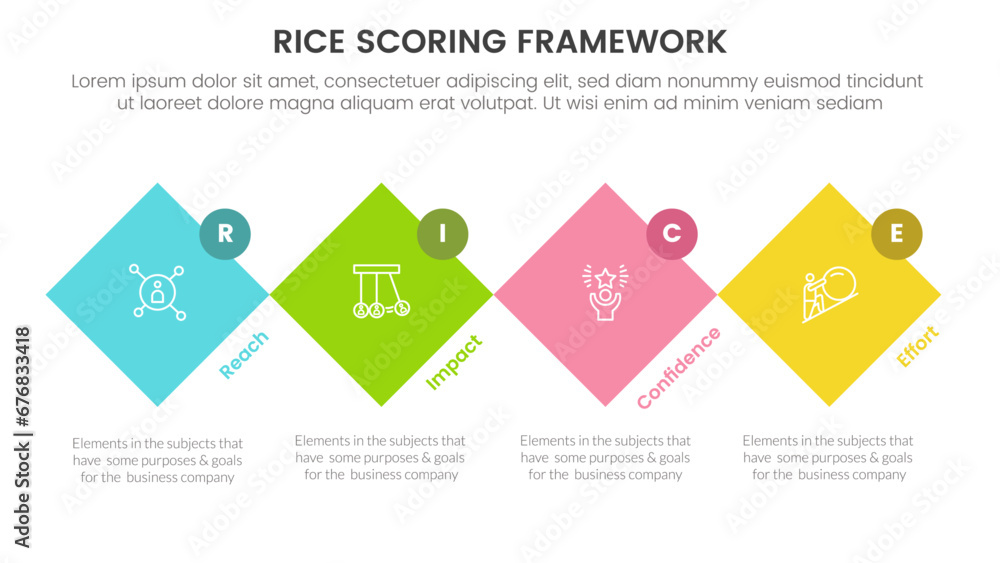 RICE SCORING FRAMEWORK

Lorem ipsum dolor sit amet, consectetuer adipiscing elit, sed diam nonummy euismod tincidunt ut laoreet dolore magna aliquam erat volutpat. Ut wisi enim ad minim veniam sediam

R

Reach

Elements in the subjects that have some purposes & goals for the business company

I

Impact

Elements in the subjects that have some purposes & goals for the business company

C

Confidence

Elements in the subjects that have some purposes & goals for the business company

E

Effort

Elements in the subjects that have some purposes & goals for the business company

Adobe Stock | #676833418