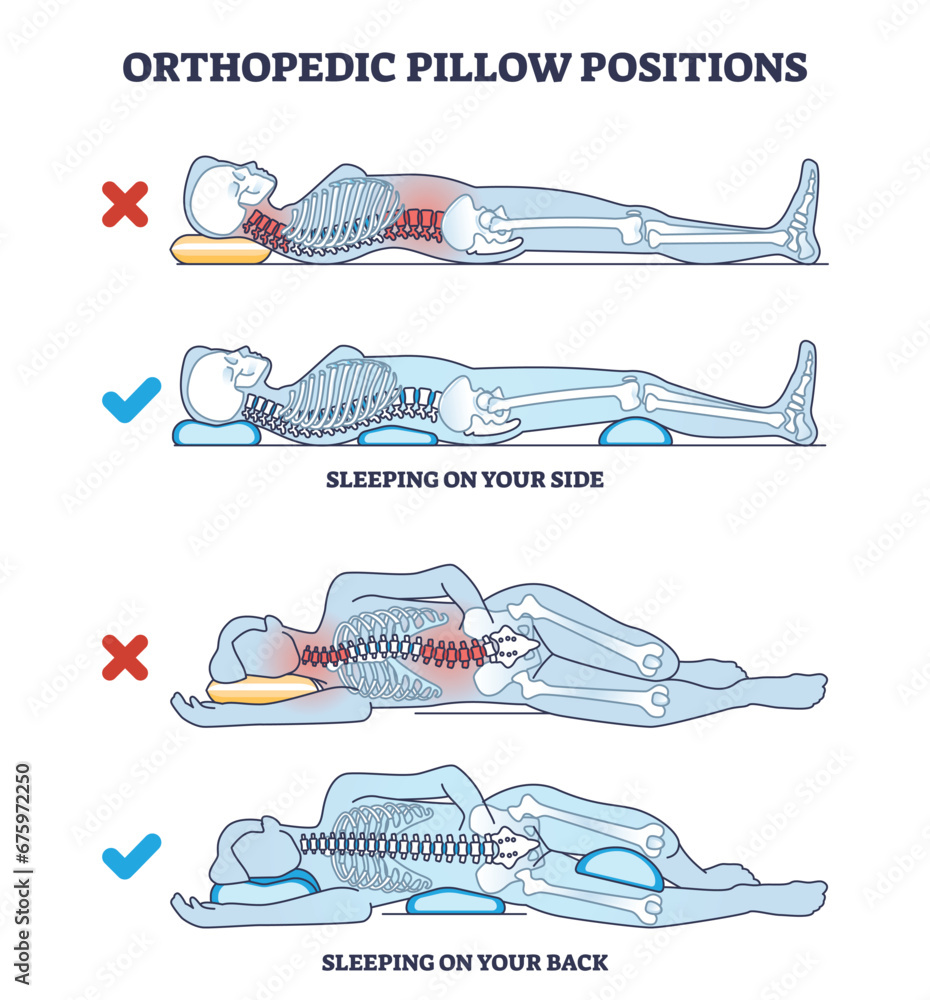 ORTHOPEDIC PILLOW POSITIONS

SLEEPING ON YOUR SIDE

SLEEPING ON YOUR BACK

Adobe Stock | #675972250