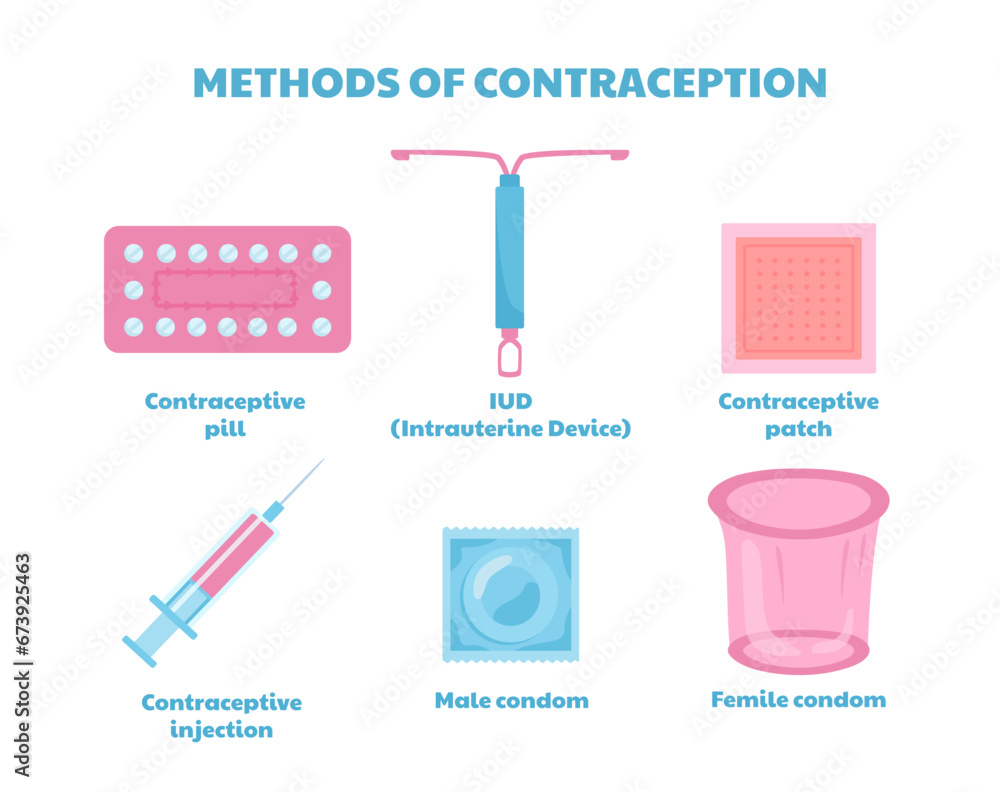 METHODS OF CONTRACEPTION

Contraceptive pill

IUD
(Intrauterine Device)

Contraceptive patch

Contraceptive injection

Male condom

Femile condom

Adobe Stock | #673925463