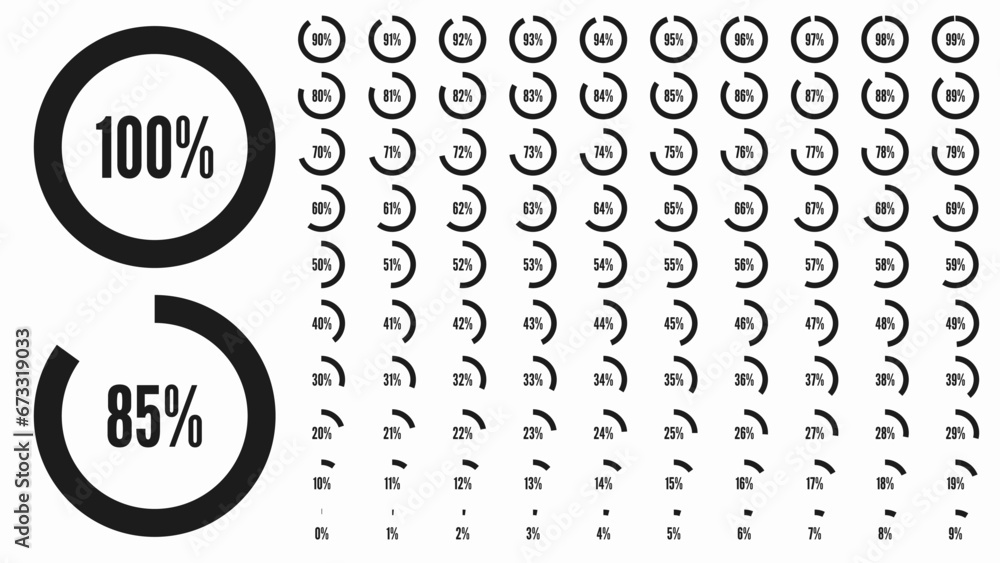 100%

85%

Adobe Stock | #673319033

90% 91% 92% 93% 94% 95% 96% 97% 98% 99%

80% 81% 82% 83% 84% 85% 86% 87% 88% 89%

70% 71% 72% 73% 74% 75% 76% 77% 78% 79%

60% 61% 62% 63% 64% 65% 66% 67% 68% 69%

50% 51% 52% 53% 54% 55% 56% 57% 58% 59%

40% 41% 42% 43% 44% 45% 46% 47% 48% 49%

30% 31% 32% 33% 34% 35% 36% 37% 38% 39%

20% 21% 22% 23% 24% 25% 26% 27% 28% 29%

10% 11% 12% 13% 14% 15% 16% 17% 18% 19%

0% 1% 2% 3% 4% 5% 6% 7% 8% 9%