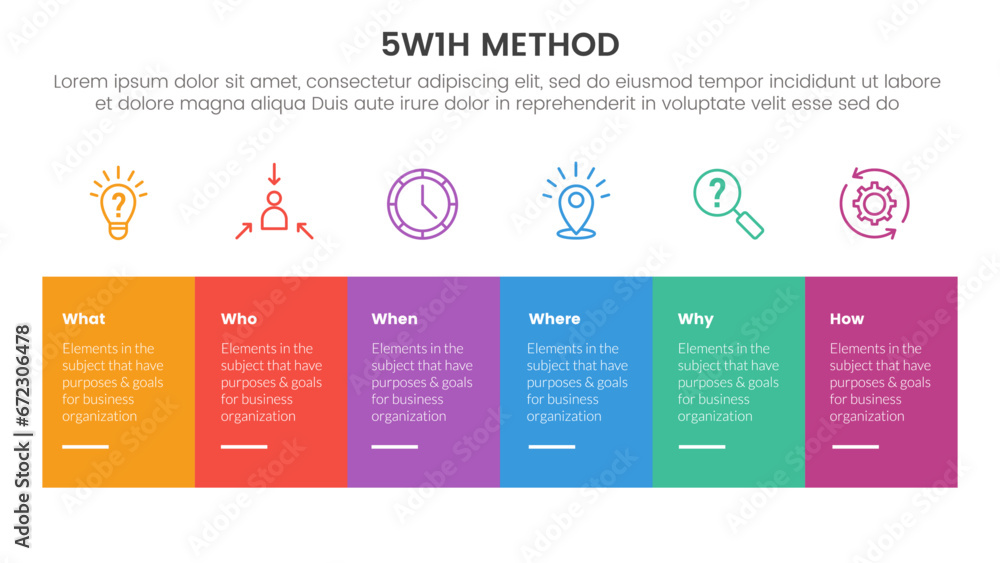 5W1H METHOD

Lorem ipsum dolor sit amet, consectetur adipiscing elit, sed do eiusmod tempor incididunt ut labore et dolore magna aliqua Duis aute irure dolor in reprehenderit in voluptate velit esse sed do

What
Elements in the subject that have purposes & goals for business organization

Who
Elements in the subject that have purposes & goals for business organization

When
Elements in the subject that have purposes & goals for business organization

Where
Elements in the subject that have purposes & goals for business organization

Why
Elements in the subject that have purposes & goals for business organization

How
Elements in the subject that have purposes & goals for business organization

Adobe Stock | #672306478