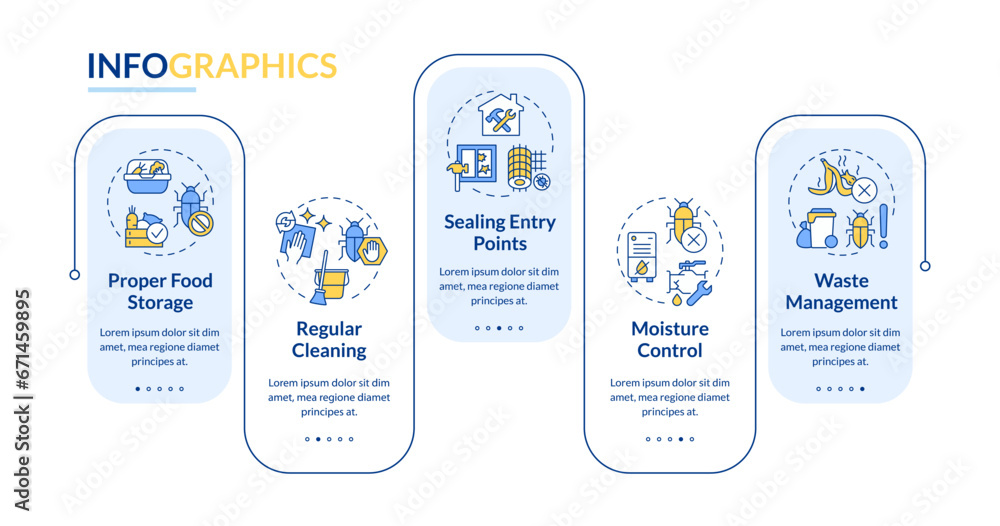 INFOGRAPHICS

Proper Food Storage

Lorem ipsum dolor sit dim amet, mea regione diamet principes at.

Regular Cleaning

Lorem ipsum dolor sit dim amet, mea regione diamet principes at.

Sealing Entry Points

Lorem ipsum dolor sit dim amet, mea regione diamet principes at.

Moisture Control

Lorem ipsum dolor sit dim amet, mea regione diamet principes at.

Waste Management

Lorem ipsum dolor sit dim amet, mea regione diamet principes at.

Adobe Stock | #671459895