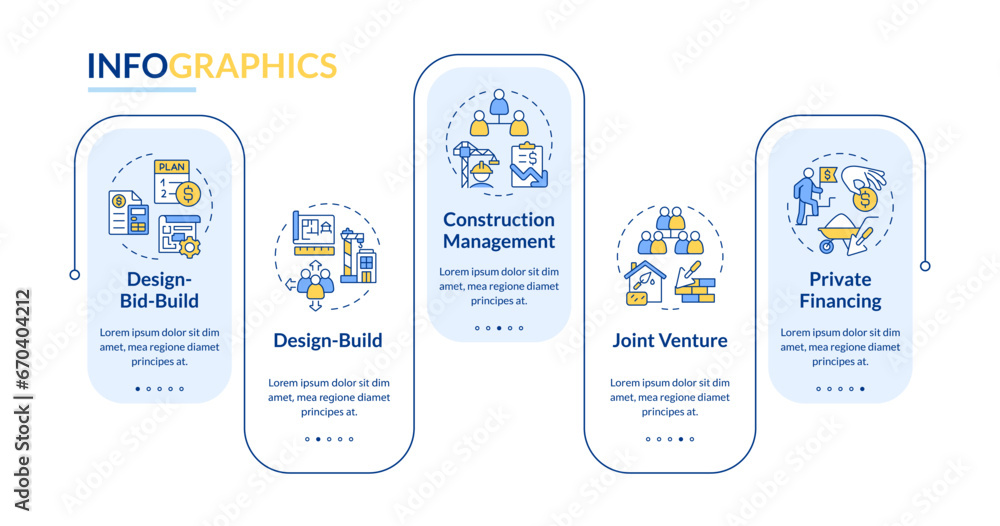 INFOGRAPHICS

PLAN

Design-Bid-Build

Lorem ipsum dolor sit dim amet, mea regione diamet principes at.

Design-Build

Lorem ipsum dolor sit dim amet, mea regione diamet principes at.

Construction Management

Lorem ipsum dolor sit dim amet, mea regione diamet principes at.

Joint Venture

Lorem ipsum dolor sit dim amet, mea regione diamet principes at.

Private Financing

Lorem ipsum dolor sit dim amet, mea regione diamet principes at.

Adobe Stock | #670404212