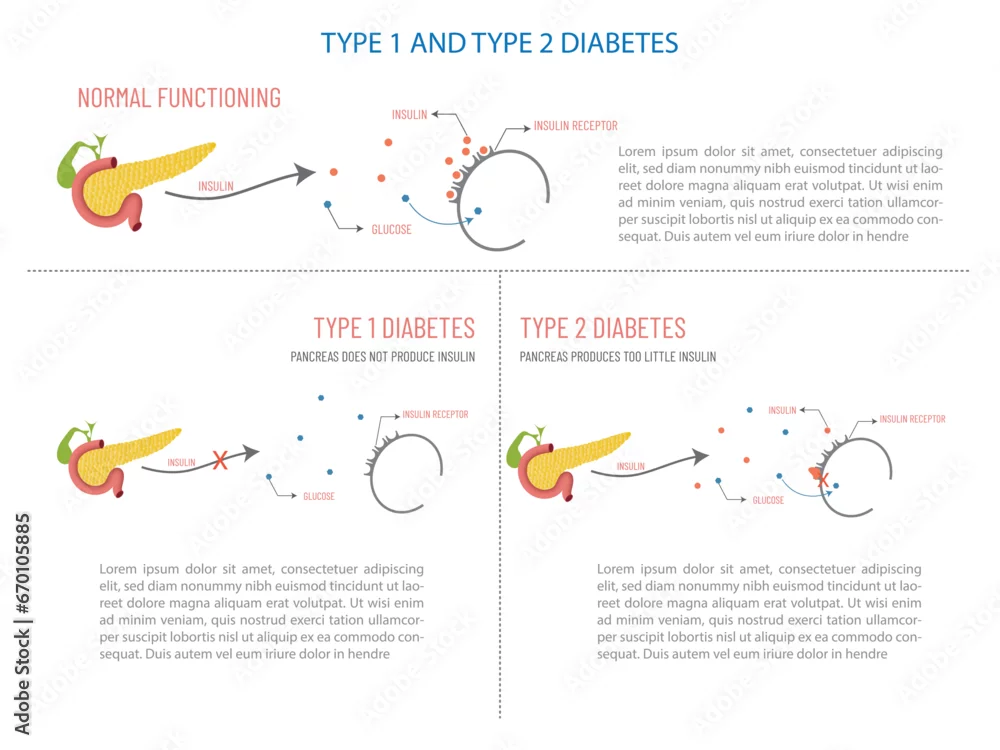 TYPE 1 AND TYPE 2 DIABETES

NORMAL FUNCTIONING

INSULIN

INSULIN

INSULIN RECEPTOR

GLUCOSE

Lorem ipsum dolor sit amet, consectetuer adipiscing elit, sed diam nonummy nibh euismod tincidunt ut laoreet dolore magna aliquam erat volutpat. Ut wisi enim ad minim veniam, quis nostrud exerci tation ullamcorper suscipit lobortis nisl ut aliquip ex ea commodo consequat. Duis autem vel eum iriure dolor in hendre

TYPE 1 DIABETES

PANCREAS DOES NOT PRODUCE INSULIN

INSULIN

INSULIN RECEPTOR

GLUCOSE

Lorem ipsum dolor sit amet, consectetuer adipiscing elit, sed diam nonummy nibh euismod tincidunt ut laoreet dolore magna aliquam erat volutpat. Ut wisi enim ad minim veniam, quis nostrud exerci tation ullamcorper suscipit lobortis nisl ut aliquip ex ea commodo consequat. Duis autem vel eum iriure dolor in hendre

TYPE 2 DIABETES

PANCREAS PRODUCES TOO LITTLE INSULIN

INSULIN

INSULIN

INSULIN RECEPTOR

GLUCOSE

Lorem ipsum dolor sit amet, consectetuer adipiscing elit, sed diam nonummy nibh euismod tincidunt ut laoreet dolore magna aliquam erat volutpat. Ut wisi enim ad minim veniam, quis nostrud exerci tation ullamcorper suscipit lobortis nisl ut aliquip ex ea commodo consequat. Duis autem vel eum iriure dolor in hendre

Adobe Stock | #670105885