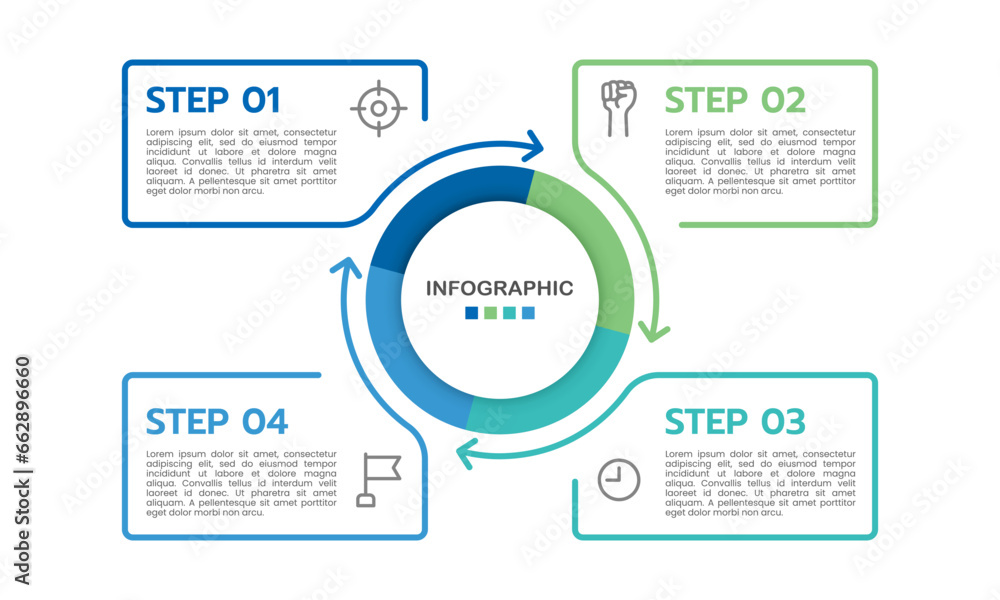 STEP 01

Lorem ipsum dolor sit amet, consectetur adipiscing elit, sed do eiusmod tempor incididunt ut labore et dolore magna aliqua. Convallis tellus id interdum velit laoreet id donec. Ut pharetra sit amet aliquam. A pellentesque sit amet porttitor eget dolor morbi non arcu.

STEP 02

Lorem ipsum dolor sit amet, consectetur adipiscing elit, sed do eiusmod tempor incididunt ut labore et dolore magna aliqua. Convallis tellus id interdum velit laoreet id donec. Ut pharetra sit amet aliquam. A pellentesque sit amet porttitor eget dolor morbi non arcu.

INFOGRAPHIC

STEP 04

Lorem ipsum dolor sit amet, consectetur adipiscing elit, sed do eiusmod tempor incididunt ut labore et dolore magna aliqua. Convallis tellus id interdum velit laoreet id donec. Ut pharetra sit amet aliquam. A pellentesque sit amet porttitor eget dolor morbi non arcu.

STEP 03

Lorem ipsum dolor sit amet, consectetur adipiscing elit, sed do eiusmod tempor incididunt ut labore et dolore magna aliqua. Convallis tellus id interdum velit laoreet id donec. Ut pharetra sit amet aliquam. A pellentesque sit amet porttitor eget dolor morbi non arcu.

Adobe Stock | #662896660