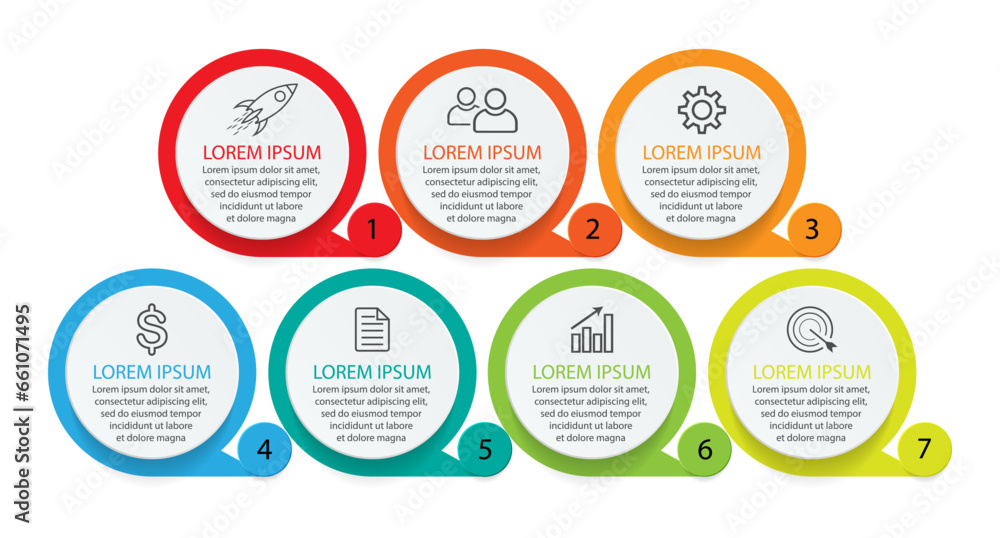 LOREM IPSUM
Lorem ipsum dolor sit amet, consectetur adipiscing elit, sed do eiusmod tempor incididunt ut labore et dolore magna
1

LOREM IPSUM
Lorem ipsum dolor sit amet, consectetur adipiscing elit, sed do eiusmod tempor incididunt ut labore et dolore magna
2

LOREM IPSUM
Lorem ipsum dolor sit amet, consectetur adipiscing elit, sed do eiusmod tempor incididunt ut labore et dolore magna
3

LOREM IPSUM
Lorem ipsum dolor sit amet, consectetur adipiscing elit, sed do eiusmod tempor incididunt ut labore et dolore magna
4

LOREM IPSUM
Lorem ipsum dolor sit amet, consectetur adipiscing elit, sed do eiusmod tempor incididunt ut labore et dolore magna
5

LOREM IPSUM
Lorem ipsum dolor sit amet, consectetur adipiscing elit, sed do eiusmod tempor incididunt ut labore et dolore magna
6

LOREM IPSUM
Lorem ipsum dolor sit amet, consectetur adipiscing elit, sed do eiusmod tempor incididunt ut labore et dolore magna
7

Adobe Stock | #661071495