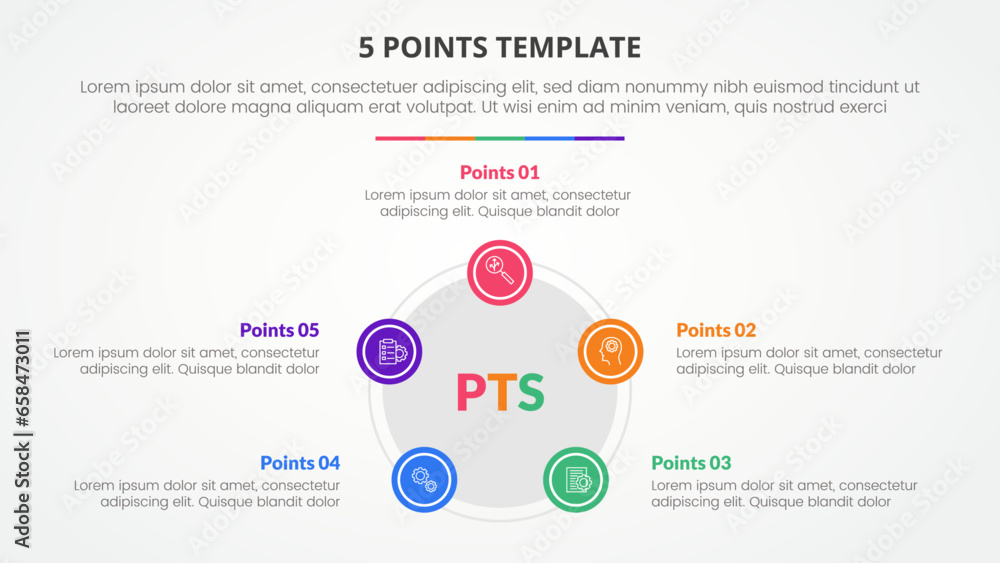 5 POINTS TEMPLATE

Lorem ipsum dolor sit amet, consectetuer adipiscing elit, sed diam nonummy nibh euismod tincidunt ut laoreet dolore magna aliquam erat volutpat. Ut wisi enim ad minim veniam, quis nostrud exerci

Points 01
Lorem ipsum dolor sit amet, consectetur adipiscing elit. Quisque blandit dolor

Points 05
Lorem ipsum dolor sit amet, consectetur adipiscing elit. Quisque blandit dolor

PTS

Points 02
Lorem ipsum dolor sit amet, consectetur adipiscing elit. Quisque blandit dolor

Points 04
Lorem ipsum dolor sit amet, consectetur adipiscing elit. Quisque blandit dolor

Points 03
Lorem ipsum dolor sit amet, consectetur adipiscing elit. Quisque blandit dolor

Adobe Stock | #658473011