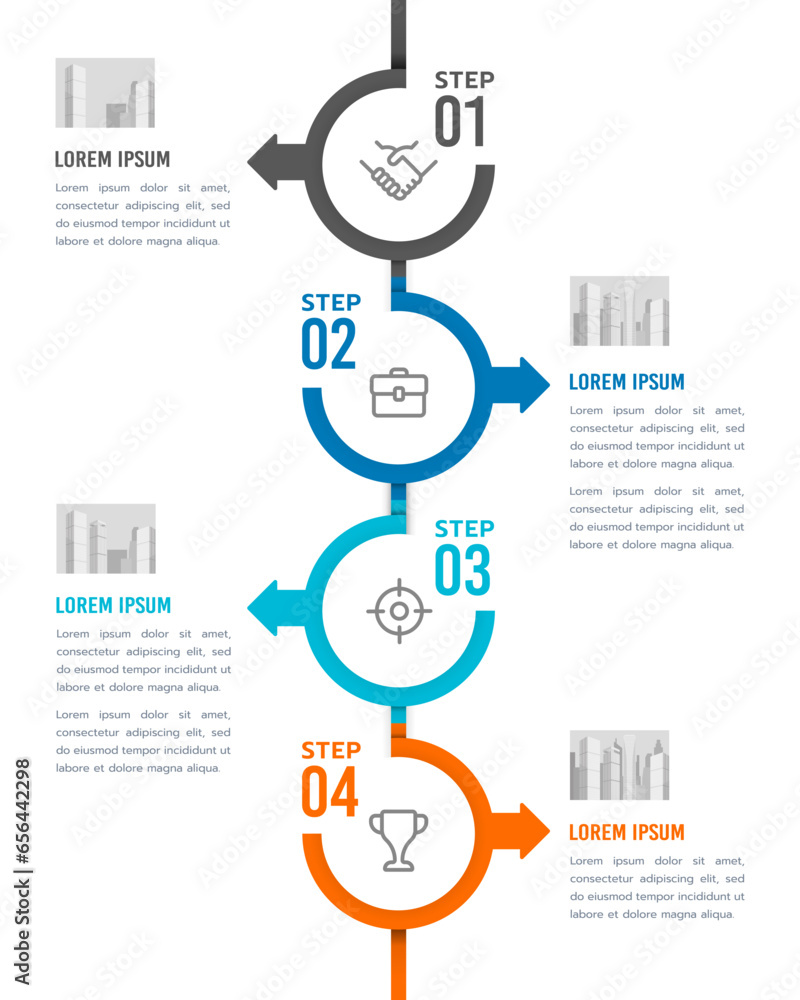 STEP
01

LOREM IPSUM

Lorem ipsum dolor sit amet, consectetur adipiscing elit, sed do eiusmod tempor incididunt ut labore et dolore magna aliqua.

STEP
02

LOREM IPSUM

Lorem ipsum dolor sit amet, consectetur adipiscing elit, sed do eiusmod tempor incididunt ut labore et dolore magna aliqua.

Lorem ipsum dolor sit amet, consectetur adipiscing elit, sed do eiusmod tempor incididunt ut labore et dolore magna aliqua.

STEP
03

LOREM IPSUM

Lorem ipsum dolor sit amet, consectetur adipiscing elit, sed do eiusmod tempor incididunt ut labore et dolore magna aliqua.

Lorem ipsum dolor sit amet, consectetur adipiscing elit, sed do eiusmod tempor incididunt ut labore et dolore magna aliqua.

STEP
04

LOREM IPSUM

Lorem ipsum dolor sit amet, consectetur adipiscing elit, sed do eiusmod tempor incididunt ut labore et dolore magna aliqua.

Adobe Stock | #656442298