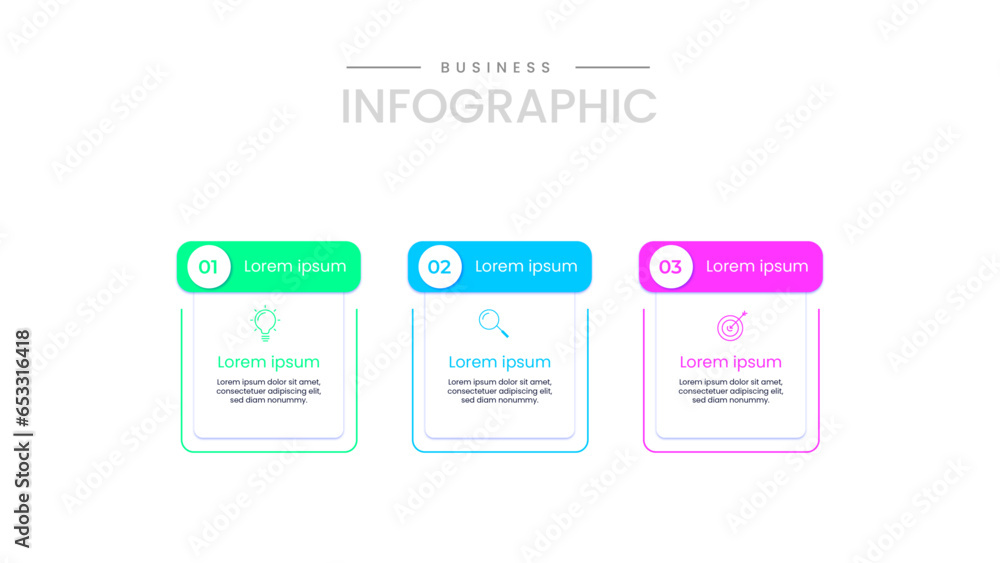 BUSINESS

INFOGRAPHIC

01 Lorem ipsum

Lorem ipsum

Lorem ipsum dolor sit amet, consectetuer adipiscing elit, sed diam nonummy.

02 Lorem ipsum

Lorem ipsum

Lorem ipsum dolor sit amet, consectetuer adipiscing elit, sed diam nonummy.

03 Lorem ipsum

Lorem ipsum

Lorem ipsum dolor sit amet, consectetuer adipiscing elit, sed diam nonummy.

Adobe Stock | #653316418