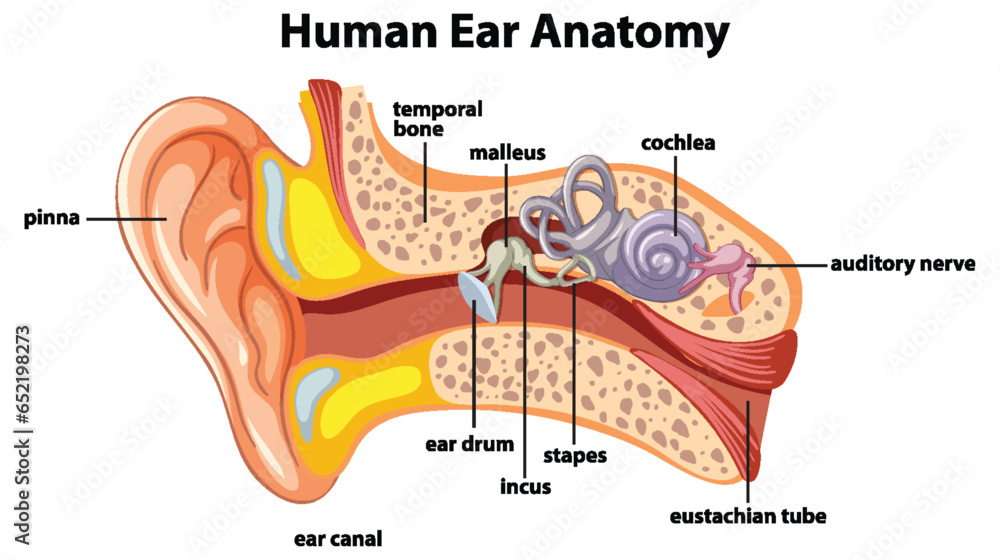 Human Ear Anatomy

temporal bone

malleus

cochlea

pinna

auditory nerve

ear drum

stapes

incus

eustachian tube

ear canal

Adobe Stock | #652198273