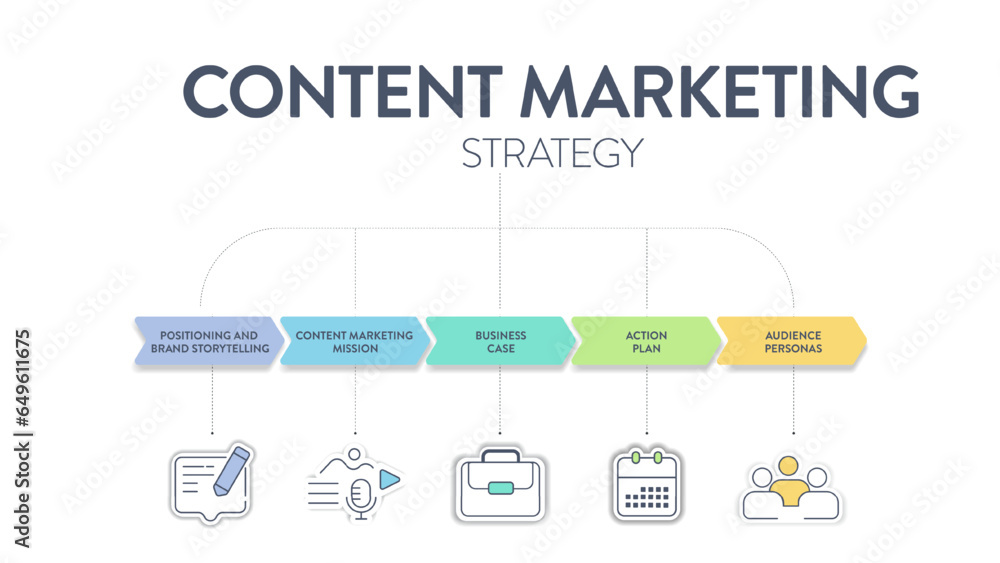 CONTENT MARKETING
STRATEGY

POSITIONING AND BRAND STORYTELLING

CONTENT MARKETING MISSION

BUSINESS CASE

ACTION PLAN

AUDIENCE PERSONAS

Adobe Stock | #649611675