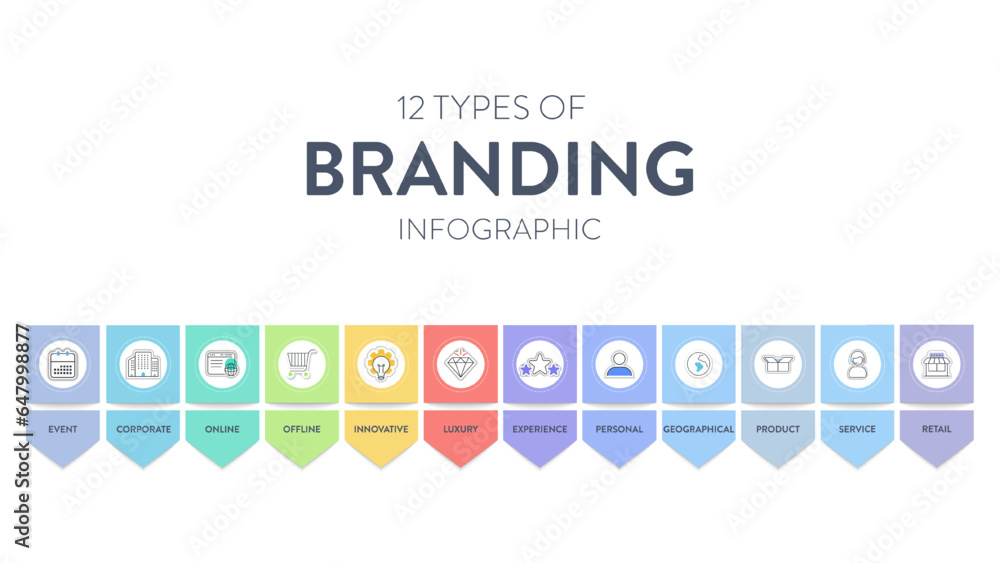 12 TYPES OF
BRANDING
INFOGRAPHIC

EVENT
CORPORATE
ONLINE
OFFLINE
INNOVATIVE
LUXURY
EXPERIENCE
PERSONAL
GEOGRAPHICAL
PRODUCT
SERVICE
RETAIL

Adobe Stock | #647998877