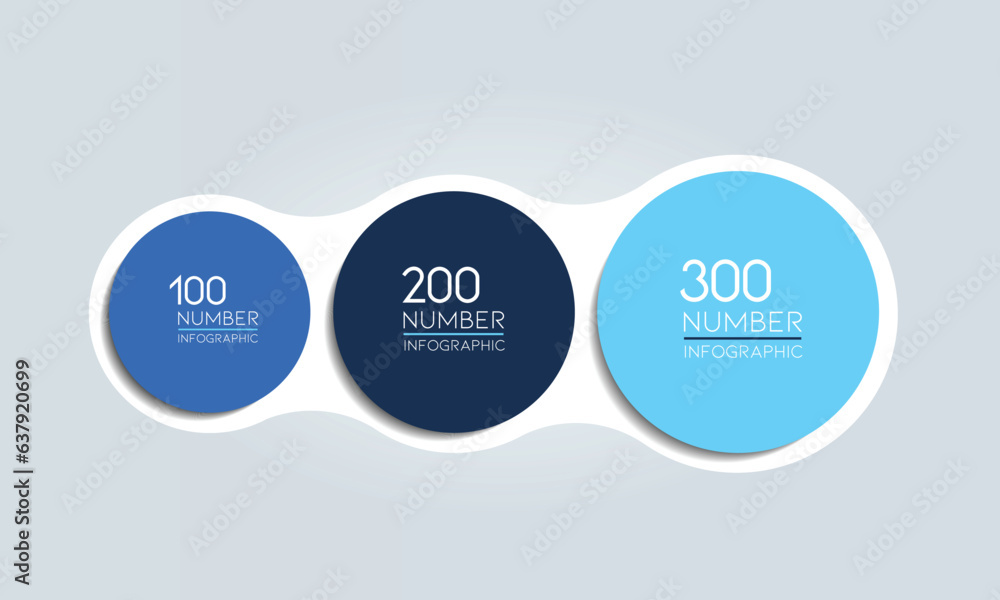 100
NUMBER
INFOGRAPHIC

200
NUMBER
INFOGRAPHIC

300
NUMBER
INFOGRAPHIC

Adobe Stock | #637920699