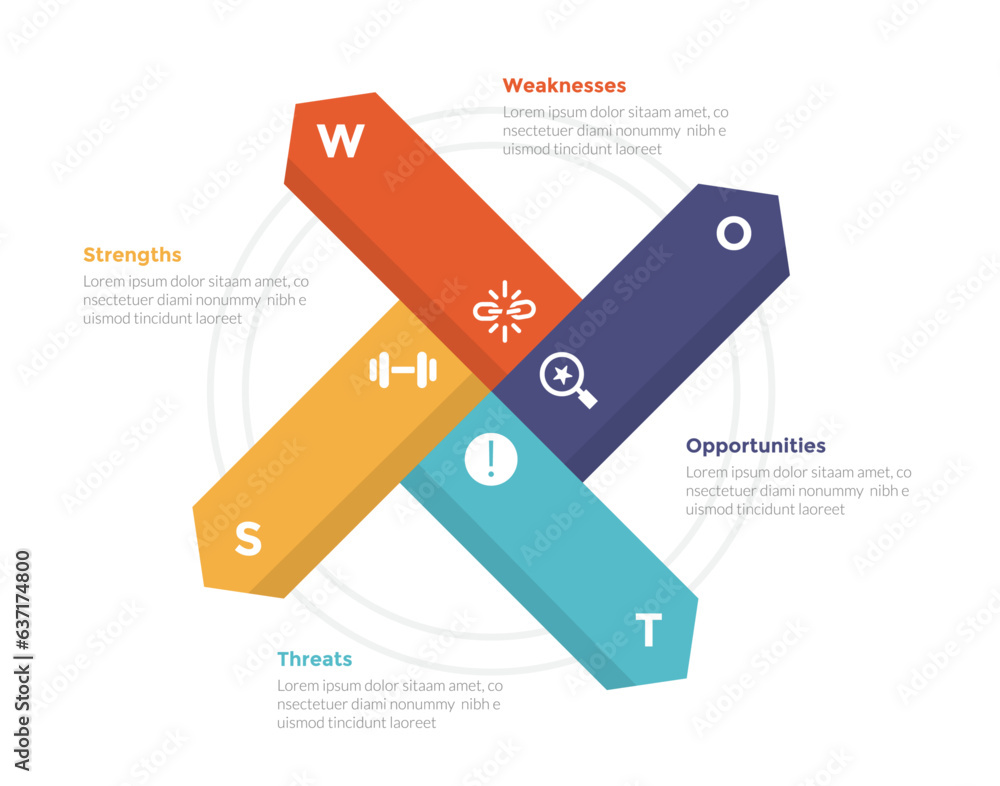 Weaknesses
Lorem ipsum dolor sitaam amet, co nsectetuer diami nonummy nibh e uismod tincidunt laoreet

W

O

Strengths
Lorem ipsum dolor sitaam amet, co nsectetuer diami nonummy nibh e uismod tincidunt laoreet

Opportunities
Lorem ipsum dolor sitaam amet, co nsectetuer diami nonummy nibh e uismod tincidunt laoreet

S

T

Threats
Lorem ipsum dolor sitaam amet, co nsectetuer diami nonummy nibh e uismod tincidunt laoreet

Adobe Stock | #637174800