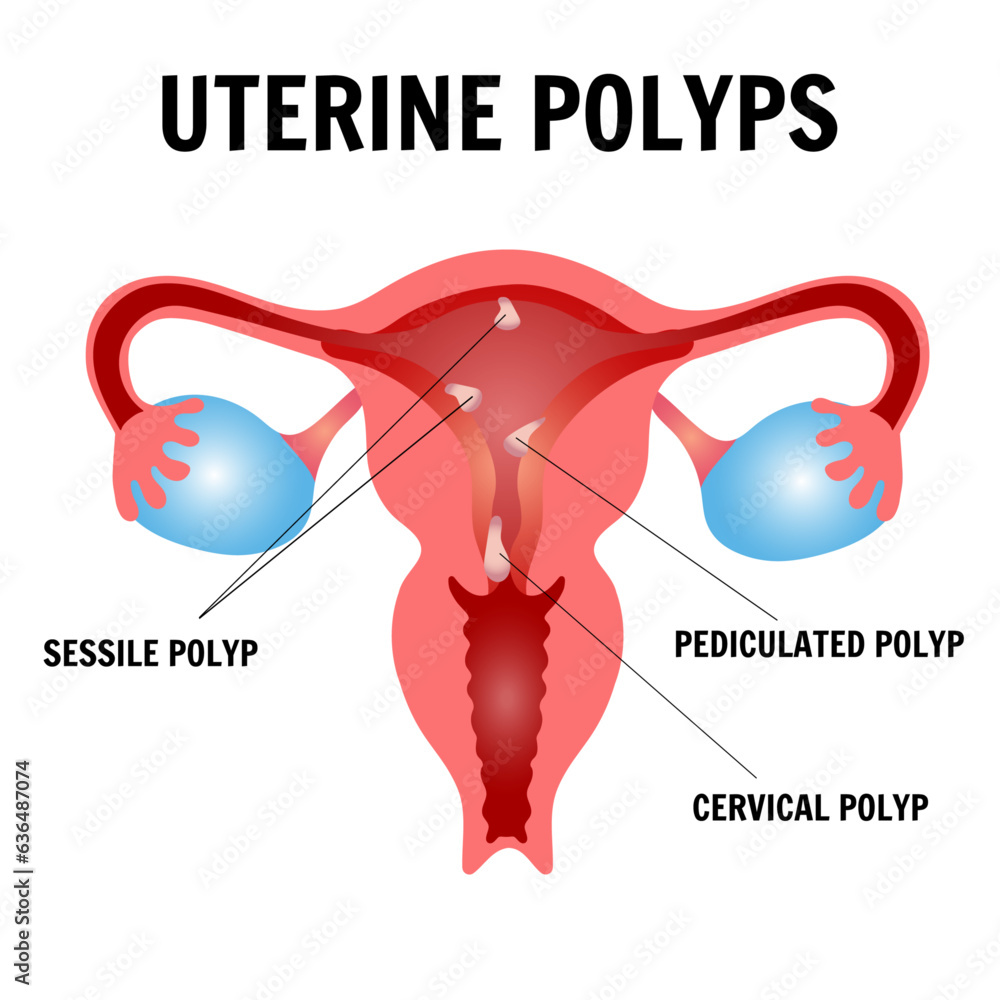 UTERINE POLYPS

SESSILE POLYP

PEDICULATED POLYP

CERVICAL POLYP

Adobe Stock | #636487074