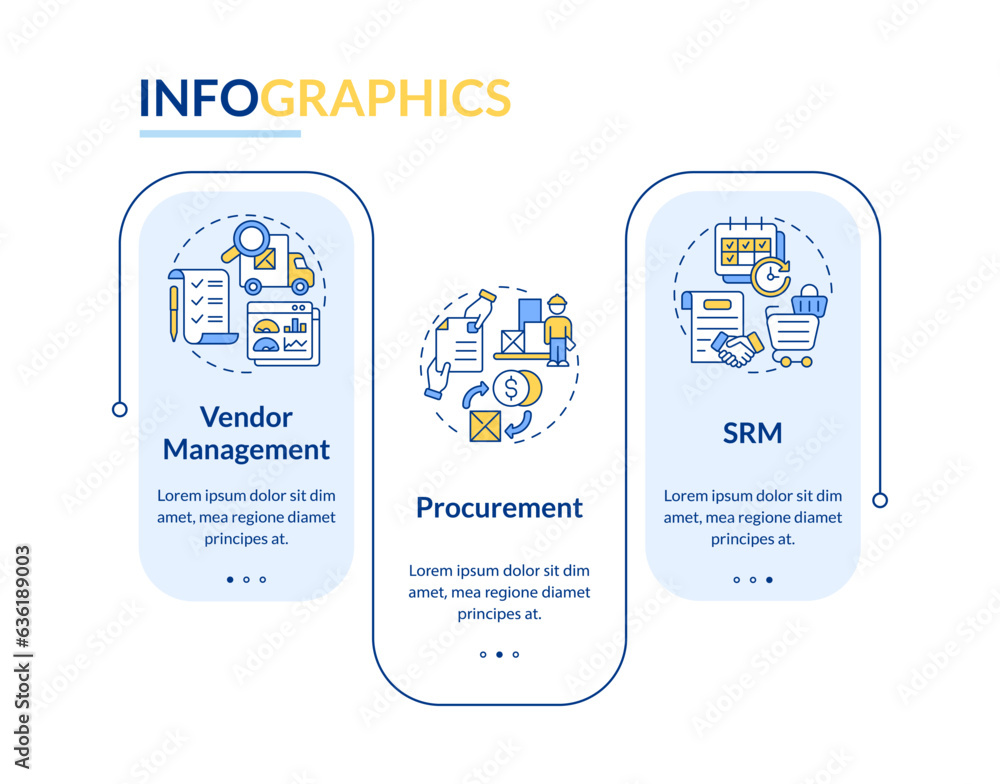 INFOGRAPHICS

Vendor Management

Lorem ipsum dolor sit dim amet, mea regione diamet principes at.

Procurement

Lorem ipsum dolor sit dim amet, mea regione diamet principes at.

SRM

Lorem ipsum dolor sit dim amet, mea regione diamet principes at.

Adobe Stock | #636189003