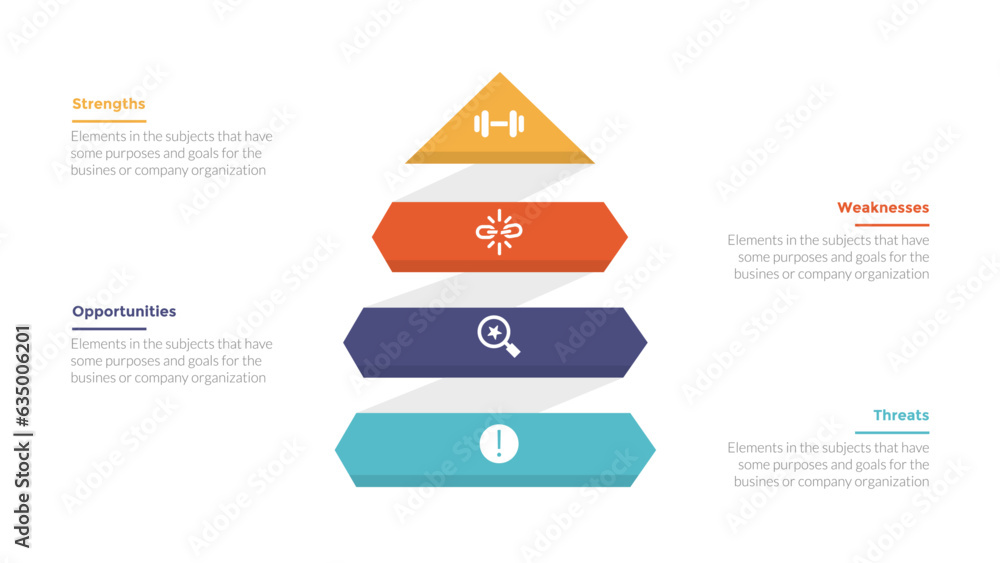 Strengths
Elements in the subjects that have some purposes and goals for the busines or company organization

Weaknesses
Elements in the subjects that have some purposes and goals for the busines or company organization

Opportunities
Elements in the subjects that have some purposes and goals for the busines or company organization

Threats
Elements in the subjects that have some purposes and goals for the busines or company organization

Adobe Stock | #635006201