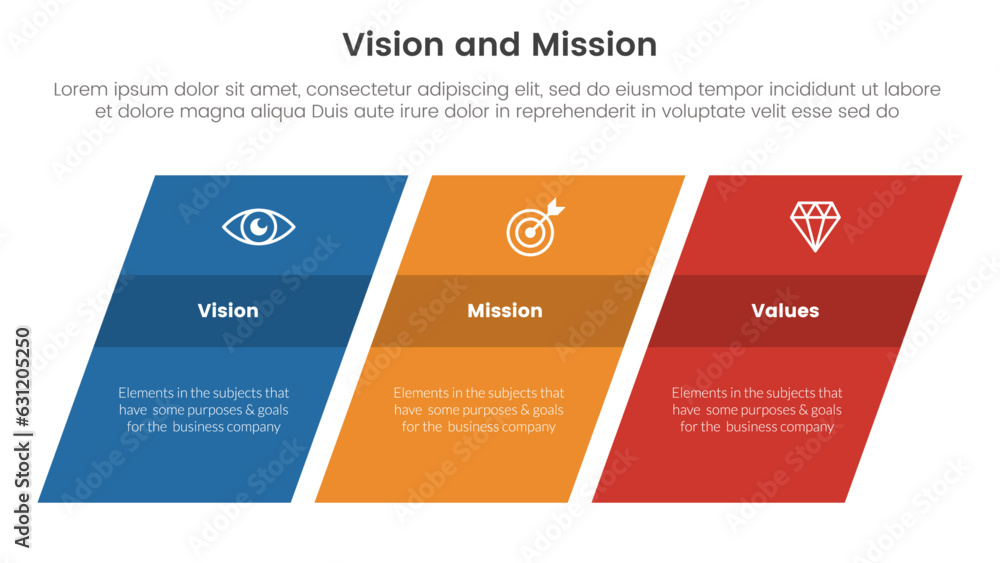 Vision and Mission

Lorem ipsum dolor sit amet, consectetur adipiscing elit, sed do eiusmod tempor incididunt ut labore et dolore magna aliqua Duis aute irure dolor in reprehenderit in voluptate velit esse sed do

Vision

Elements in the subjects that have some purposes & goals for the business company

Mission

Elements in the subjects that have some purposes & goals for the business company

Values

Elements in the subjects that have some purposes & goals for the business company

Adobe Stock | #631205250