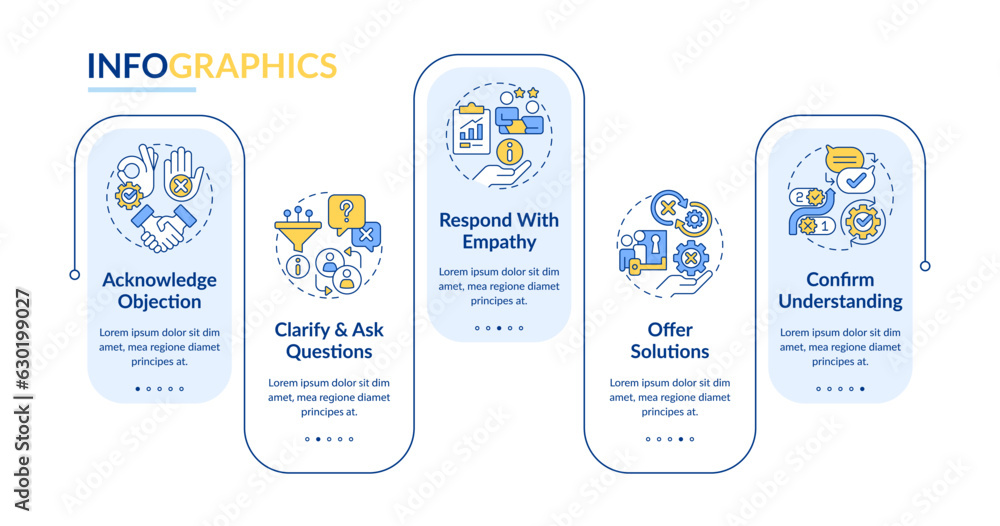 INFOGRAPHICS

Acknowledge Objection

Lorem ipsum dolor sit dim amet, mea regione diamet principes at.

Clarify & Ask Questions

Lorem ipsum dolor sit dim amet, mea regione diamet principes at.

Respond With Empathy

Lorem ipsum dolor sit dim amet, mea regione diamet principes at.

Offer Solutions

Lorem ipsum dolor sit dim amet, mea regione diamet principes at.

Confirm Understanding

Lorem ipsum dolor sit dim amet, mea regione diamet principes at.

Adobe Stock | #630199027