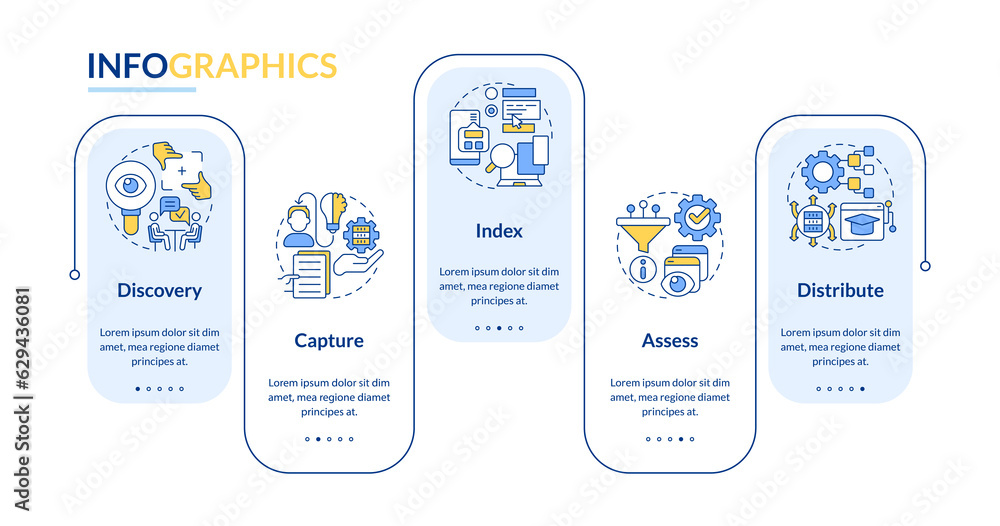 INFOGRAPHICS

Discovery

Lorem ipsum dolor sit dim amet, mea regione diamet principes at.

Capture

Lorem ipsum dolor sit dim amet, mea regione diamet principes at.

Index

Lorem ipsum dolor sit dim amet, mea regione diamet principes at.

Assess

Lorem ipsum dolor sit dim amet, mea regione diamet principes at.

Distribute

Lorem ipsum dolor sit dim amet, mea regione diamet principes at.

Adobe Stock | #629436081