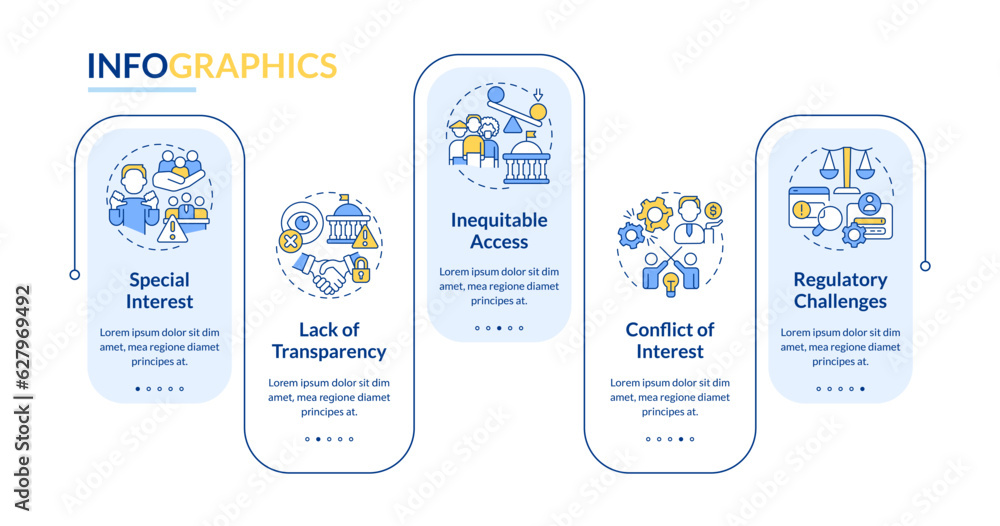 INFOGRAPHICS

Special Interest

Lorem ipsum dolor sit dim amet, mea regione diamet principes at.

Lack of Transparency

Lorem ipsum dolor sit dim amet, mea regione diamet principes at.

Inequitable Access

Lorem ipsum dolor sit dim amet, mea regione diamet principes at.

Conflict of Interest

Lorem ipsum dolor sit dim amet, mea regione diamet principes at.

Regulatory Challenges

Lorem ipsum dolor sit dim amet, mea regione diamet principes at.

Adobe Stock | #627969492