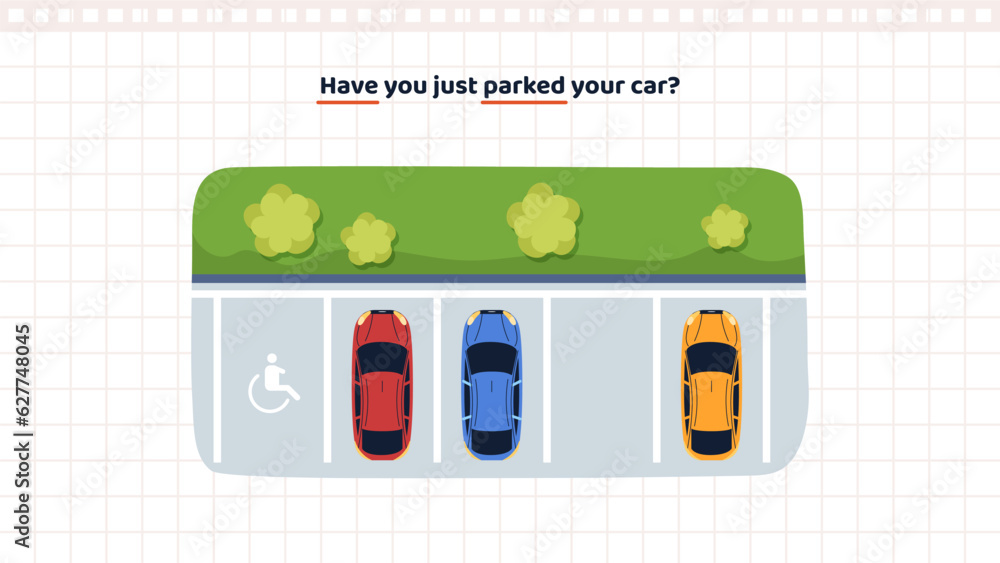 Have you just parked your car?

Adobe Stock | #627748045