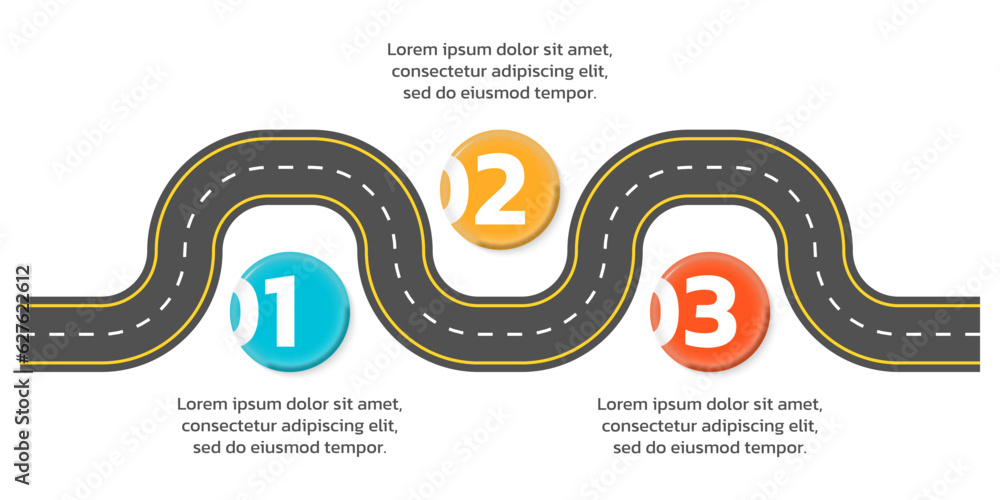 Lorem ipsum dolor sit amet, consectetur adipiscing elit, sed do eiusmod tempor.

02

01

03

Lorem ipsum dolor sit amet, consectetur adipiscing elit, sed do eiusmod tempor.

Lorem ipsum dolor sit amet, consectetur adipiscing elit, sed do eiusmod tempor.

Adobe Stock | #627622612