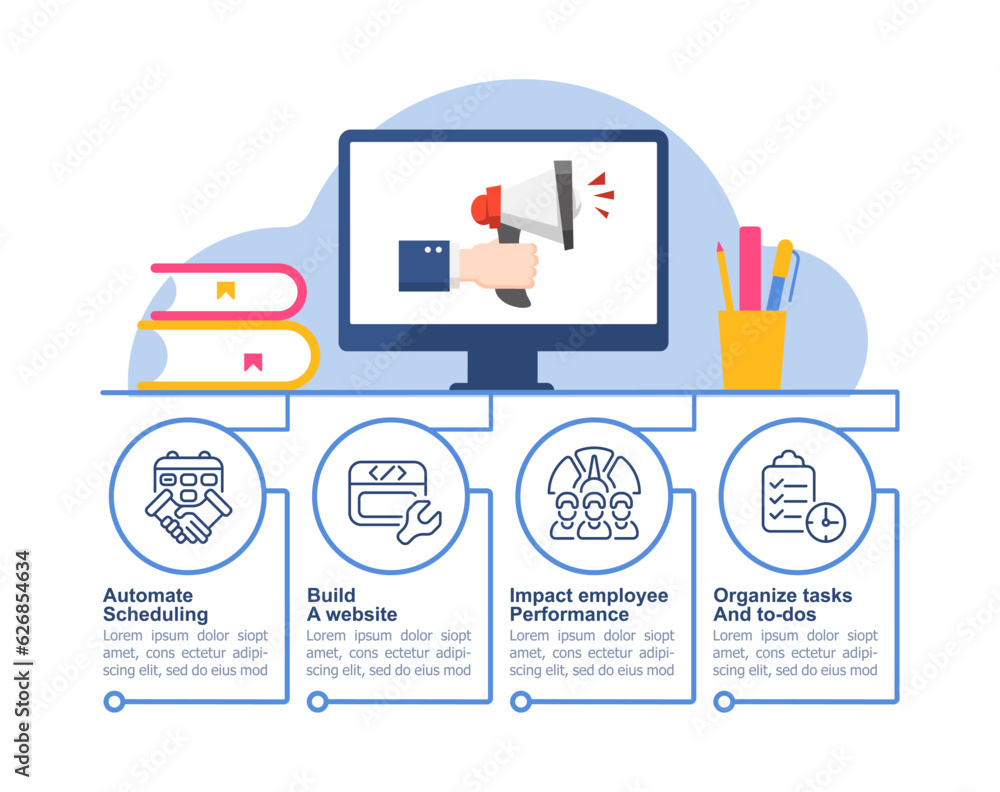 Automate Scheduling
Lorem ipsum dolor siopt amet, cons ectetur adipiscing elit, sed do eius mod

Build A website
Lorem ipsum dolor siopt amet, cons ectetur adipiscing elit, sed do eius mod

Impact employee Performance
Lorem ipsum dolor siopt amet, cons ectetur adipiscing elit, sed do eius mod

Organize tasks And to-dos
Lorem ipsum dolor siopt amet, cons ectetur adipiscing elit, sed do eius mod

Adobe Stock | #626854634