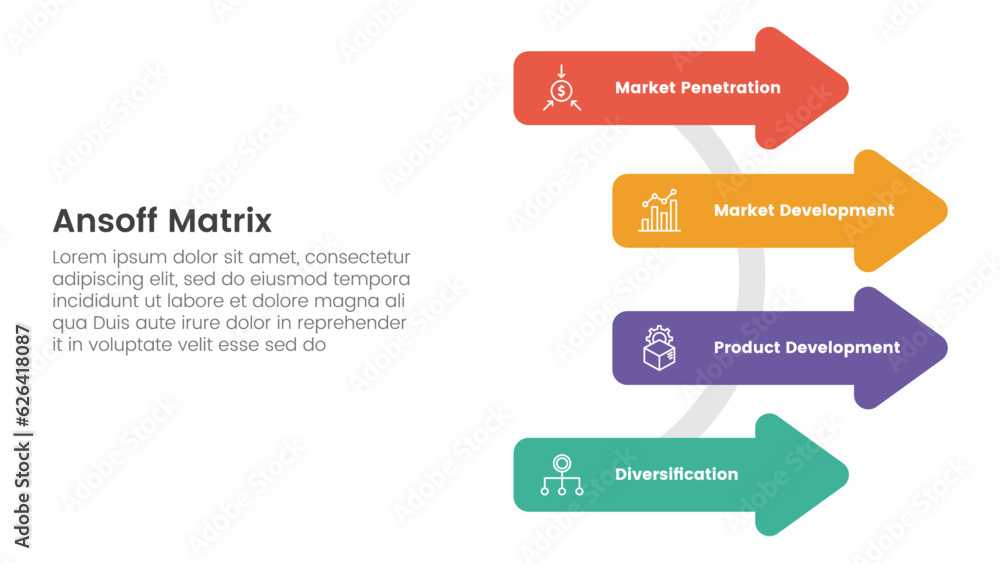 Ansoff Matrix

Lorem ipsum dolor sit amet, consectetur adipiscing elit, sed do eiusmod tempora incididunt ut labore et dolore magna ali qua Duis aute irure dolor in reprehender it in voluptate velit esse sed do

Market Penetration

Market Development

Product Development

Diversification

Adobe Stock | #626418087