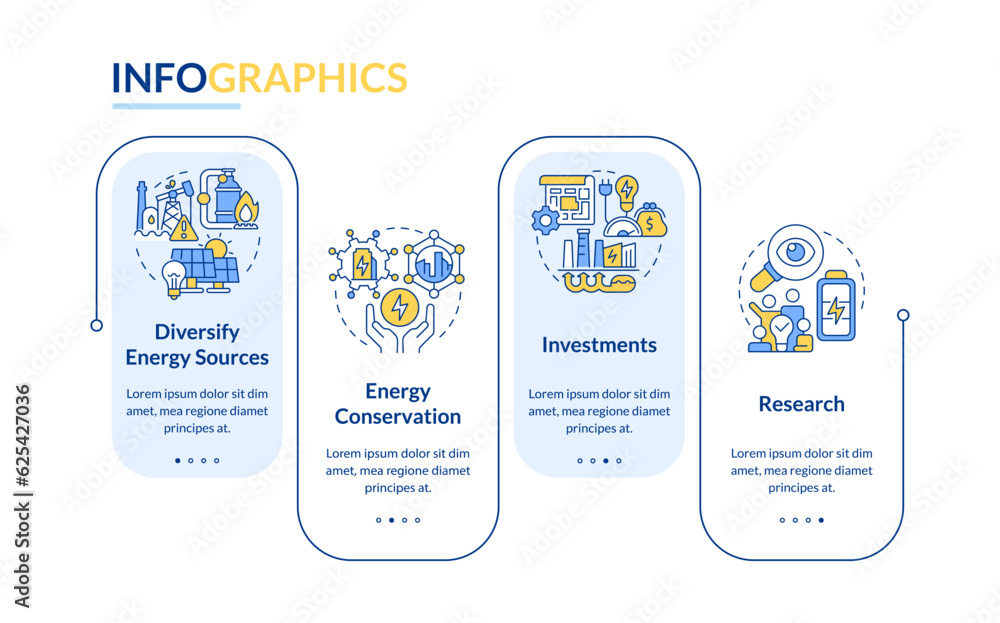 INFOGRAPHICS

Diversify Energy Sources

Lorem ipsum dolor sit dim amet, mea regione diamet principes at.

Energy Conservation

Lorem ipsum dolor sit dim amet, mea regione diamet principes at.

Investments

Lorem ipsum dolor sit dim amet, mea regione diamet principes at.

Research

Lorem ipsum dolor sit dim amet, mea regione diamet principes at.

Adobe Stock | #625427036