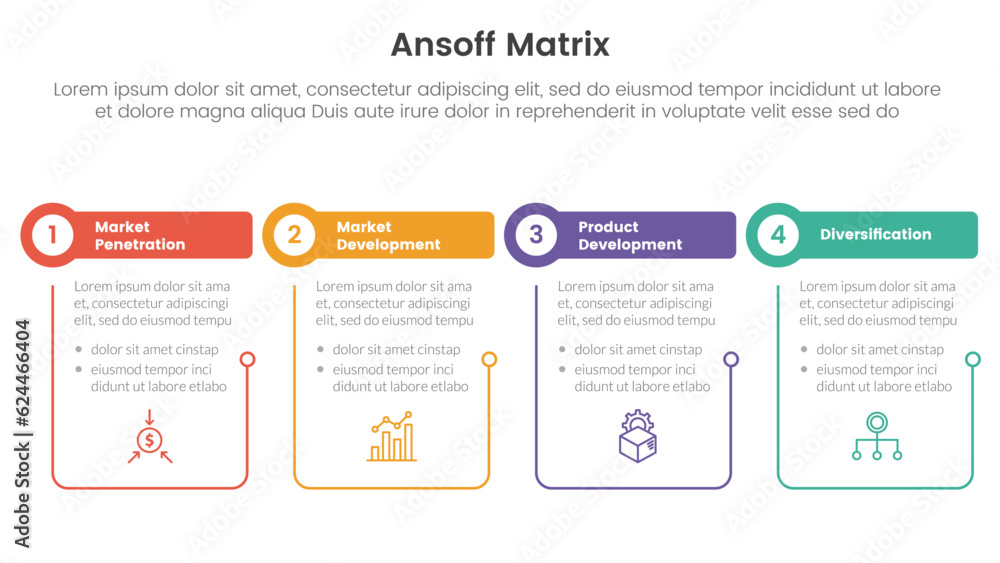 Ansoff Matrix

Lorem ipsum dolor sit amet, consectetur adipiscing elit, sed do eiusmod tempor incididunt ut labore et dolore magna aliqua Duis aute irure dolor in reprehenderit in voluptate velit esse sed do

1 Market Penetration

Lorem ipsum dolor sit ama et, consectetur adipiscingi elit, sed do eiusmod tempu

• dolor sit amet cinstap
• eiusmod tempor inci didunt ut labore etlabo

2 Market Development

Lorem ipsum dolor sit ama et, consectetur adipiscingi elit, sed do eiusmod tempu

• dolor sit amet cinstap
• eiusmod tempor inci didunt ut labore etlabo

3 Product Development

Lorem ipsum dolor sit ama et, consectetur adipiscingi elit, sed do eiusmod tempu

• dolor sit amet cinstap
• eiusmod tempor inci didunt ut labore etlabo

4 Diversification

Lorem ipsum dolor sit ama et, consectetur adipiscingi elit, sed do eiusmod tempu

• dolor sit amet cinstap
• eiusmod tempor inci didunt ut labore etlabo

Adobe Stock | #624466404