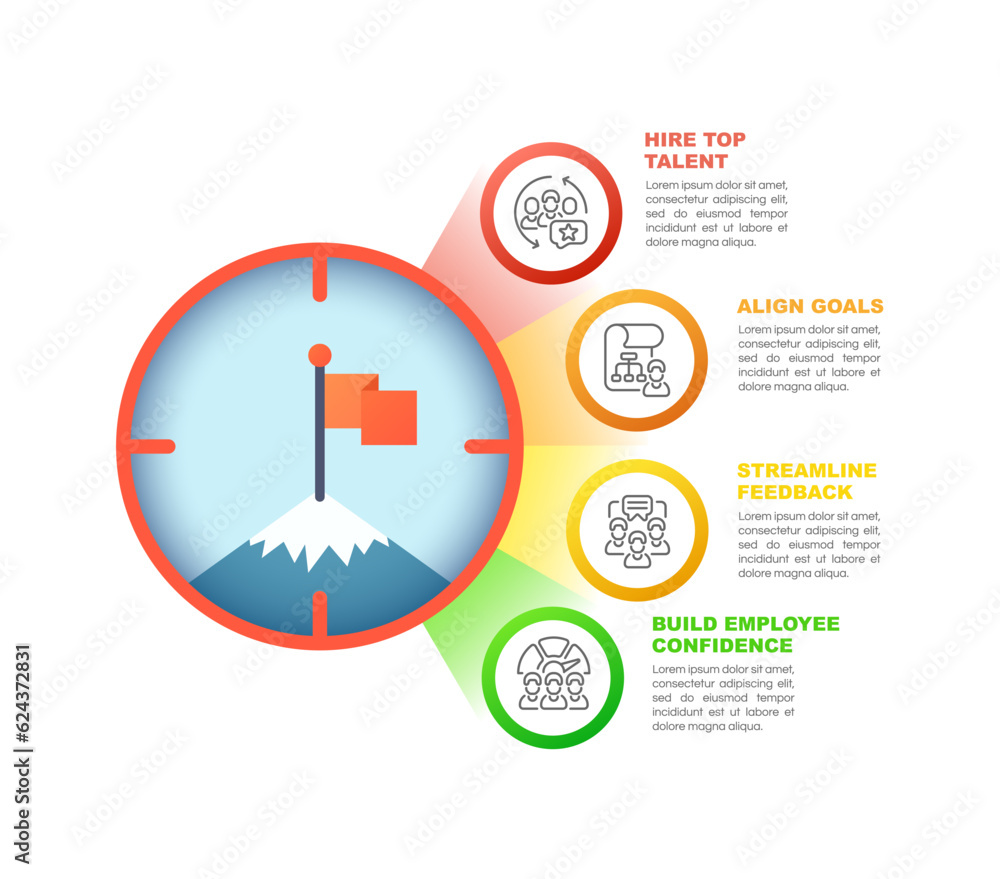 HIRE TOP TALENT

Lorem ipsum dolor sit amet, consectetur adipiscing elit, sed do eiusmod tempor incididunt est ut labore et dolore magna aliqua.

ALIGN GOALS

Lorem ipsum dolor sit amet, consectetur adipiscing elit, sed do eiusmod tempor incididunt est ut labore et dolore magna aliqua.

STREAMLINE FEEDBACK

Lorem ipsum dolor sit amet, consectetur adipiscing elit, sed do eiusmod tempor incididunt est ut labore et dolore magna aliqua.

BUILD EMPLOYEE CONFIDENCE

Lorem ipsum dolor sit amet, consectetur adipiscing elit, sed do eiusmod tempor incididunt est ut labore et dolore magna aliqua.

Adobe Stock | #624372831