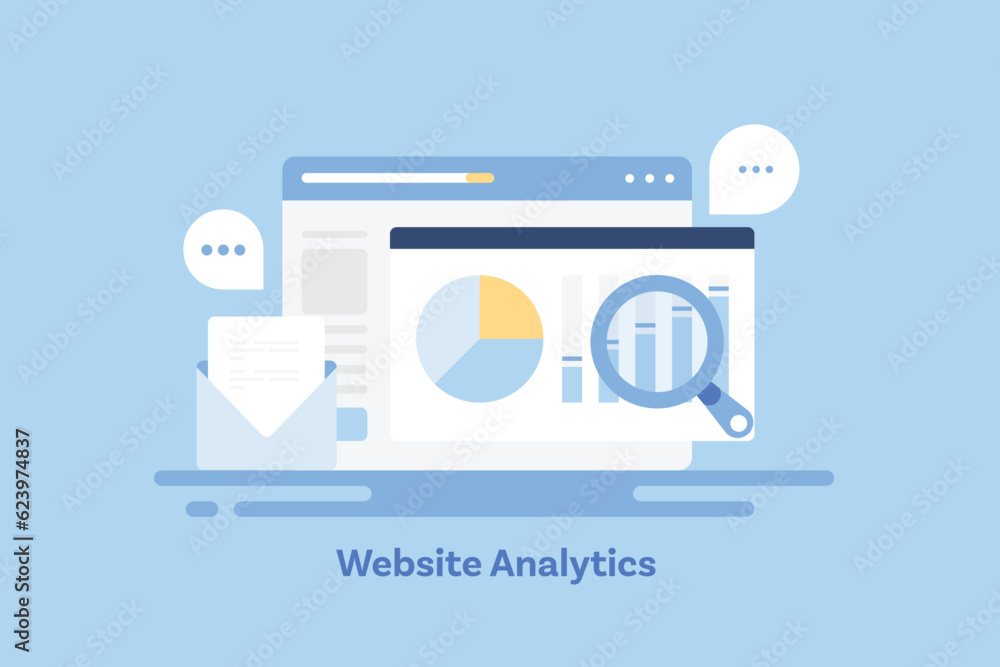 Website Analytics

Adobe Stock | #623974837