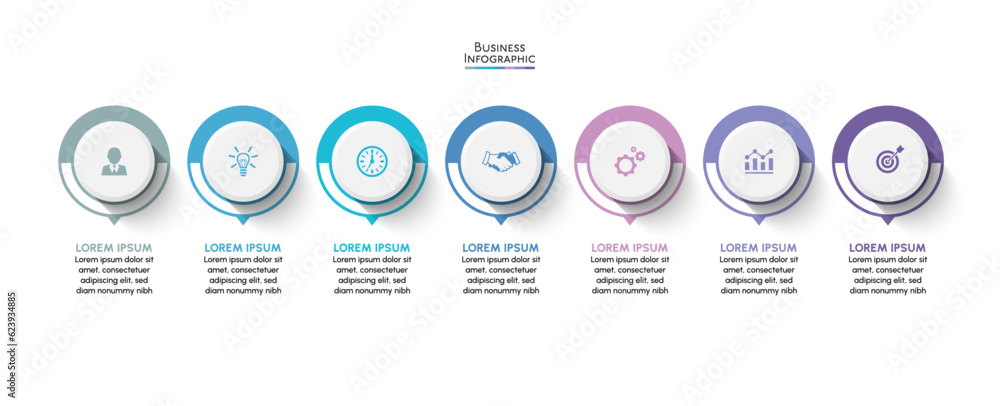 BUSINESS
INFOGRAPHIC

LOREM IPSUM
Lorem ipsum dolor sit amet, consectetuer adipiscing elit, sed diam nonummy nibh

LOREM IPSUM
Lorem ipsum dolor sit amet, consectetuer adipiscing elit, sed diam nonummy nibh

LOREM IPSUM
Lorem ipsum dolor sit amet, consectetuer adipiscing elit, sed diam nonummy nibh

LOREM IPSUM
Lorem ipsum dolor sit amet, consectetuer adipiscing elit, sed diam nonummy nibh

LOREM IPSUM
Lorem ipsum dolor sit amet, consectetuer adipiscing elit, sed diam nonummy nibh

LOREM IPSUM
Lorem ipsum dolor sit amet, consectetuer adipiscing elit, sed diam nonummy nibh

LOREM IPSUM
Lorem ipsum dolor sit amet, consectetuer adipiscing elit, sed diam nonummy nibh

623934885