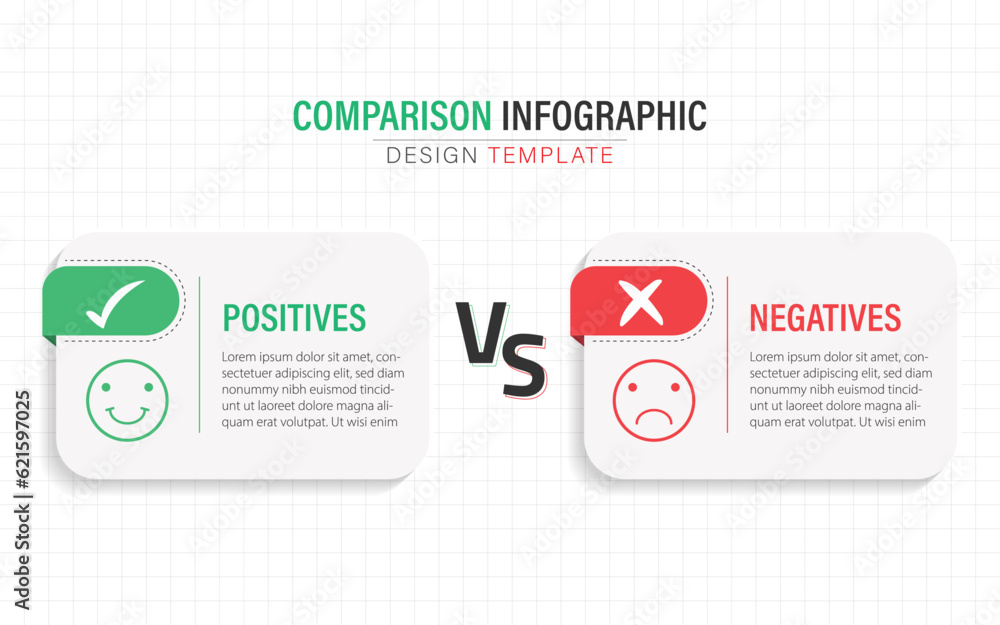 COMPARISON INFOGRAPHIC
DESIGN TEMPLATE

POSITIVES
Lorem ipsum dolor sit amet, consectetuer adipiscing elit, sed diam nonummy nibh euismod tincidunt ut laoreet dolore magna aliquam erat volutpat. Ut wisi enim

VS

NEGATIVES
Lorem ipsum dolor sit amet, consectetuer adipiscing elit, sed diam nonummy nibh euismod tincidunt ut laoreet dolore magna aliquam erat volutpat. Ut wisi enim

Adobe Stock | #621597025