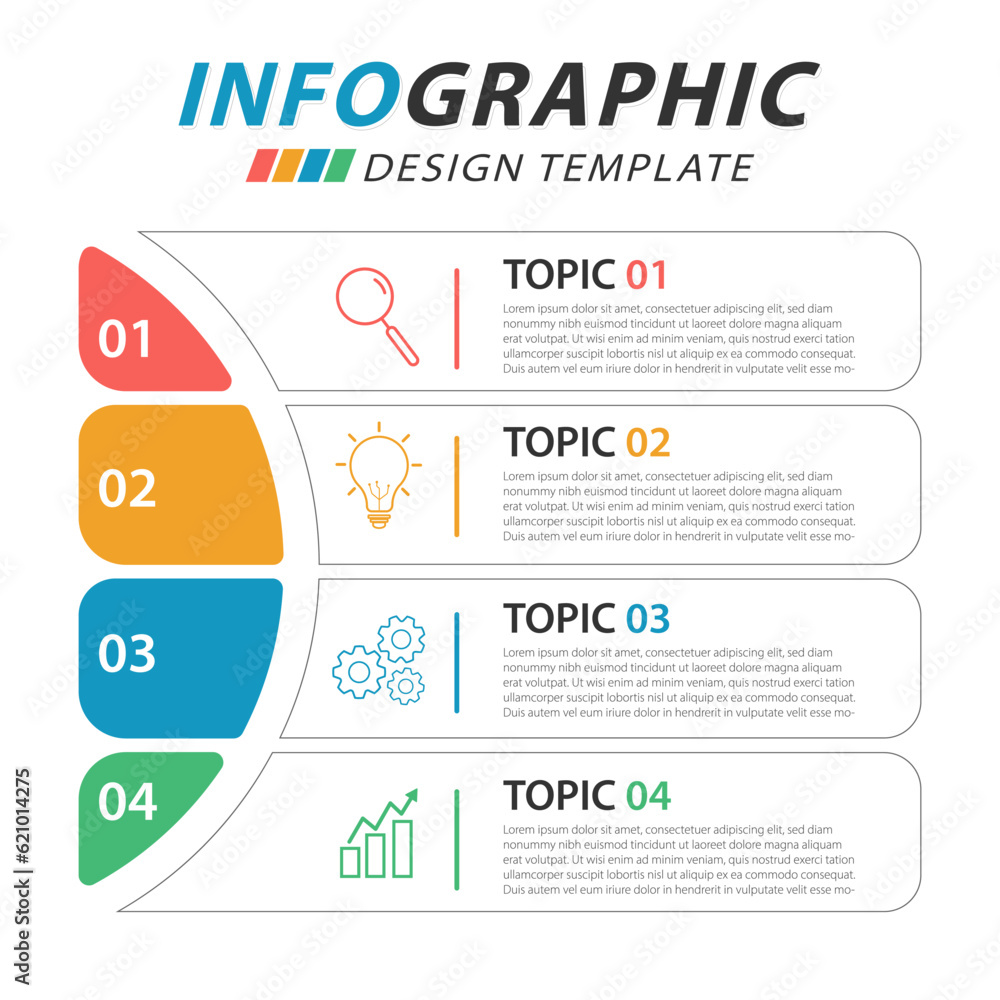 INFOGRAPHIC
DESIGN TEMPLATE

01

TOPIC 01

Lorem ipsum dolor sit amet, consectetuer adipiscing elit, sed diam nonummy nibh euismod tincidunt ut laoreet dolore magna aliquam erat volutpat. Ut wisi enim ad minim veniam, quis nostrud exerci tation ullamcorper suscipit lobortis nisl ut aliquip ex ea commodo consequat. Duis autem vel eum iriure dolor in hendrerit in vulputate velit esse mo-

02

TOPIC 02

Lorem ipsum dolor sit amet, consectetuer adipiscing elit, sed diam nonummy nibh euismod tincidunt ut laoreet dolore magna aliquam erat volutpat. Ut wisi enim ad minim veniam, quis nostrud exerci tation ullamcorper suscipit lobortis nisl ut aliquip ex ea commodo consequat. Duis autem vel eum iriure dolor in hendrerit in vulputate velit esse mo-

03

TOPIC 03

Lorem ipsum dolor sit amet, consectetuer adipiscing elit, sed diam nonummy nibh euismod tincidunt ut laoreet dolore magna aliquam erat volutpat. Ut wisi enim ad minim veniam, quis nostrud exerci tation ullamcorper suscipit lobortis nisl ut aliquip ex ea commodo consequat. Duis autem vel eum iriure dolor in hendrerit in vulputate velit esse mo-

04

TOPIC 04

Lorem ipsum dolor sit amet, consectetuer adipiscing elit, sed diam nonummy nibh euismod tincidunt ut laoreet dolore magna aliquam erat volutpat. Ut wisi enim ad minim veniam, quis nostrud exerci tation ullamcorper suscipit lobortis nisl ut aliquip ex ea commodo consequat. Duis autem vel eum iriure dolor in hendrerit in vulputate velit esse mo-

Adobe Stock | #621014275