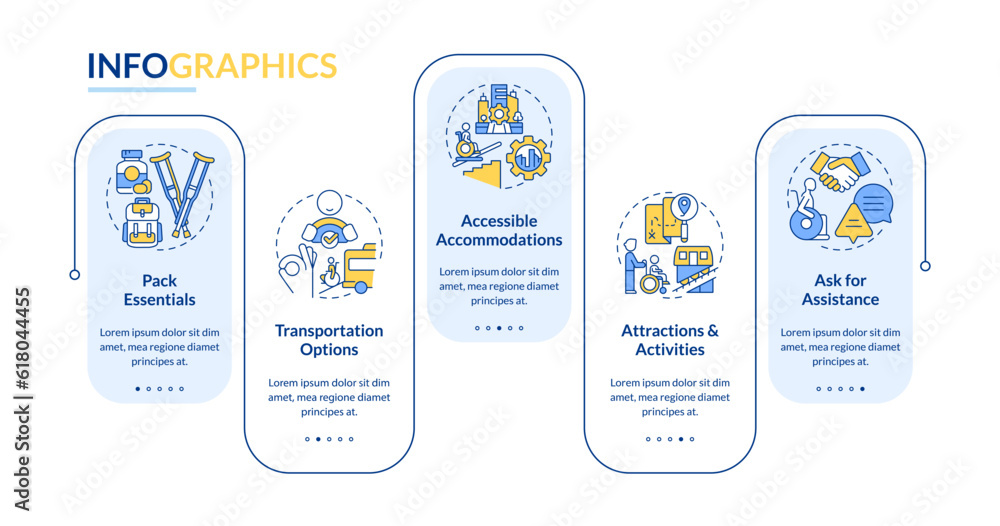 INFOGRAPHICS

Pack Essentials

Lorem ipsum dolor sit dim amet, mea regione diamet principes at.

Transportation Options

Lorem ipsum dolor sit dim amet, mea regione diamet principes at.

Accessible Accommodations

Lorem ipsum dolor sit dim amet, mea regione diamet principes at.

Attractions & Activities

Lorem ipsum dolor sit dim amet, mea regione diamet principes at.

Ask for Assistance

Lorem ipsum dolor sit dim amet, mea regione diamet principes at.

Adobe Stock | #618044455