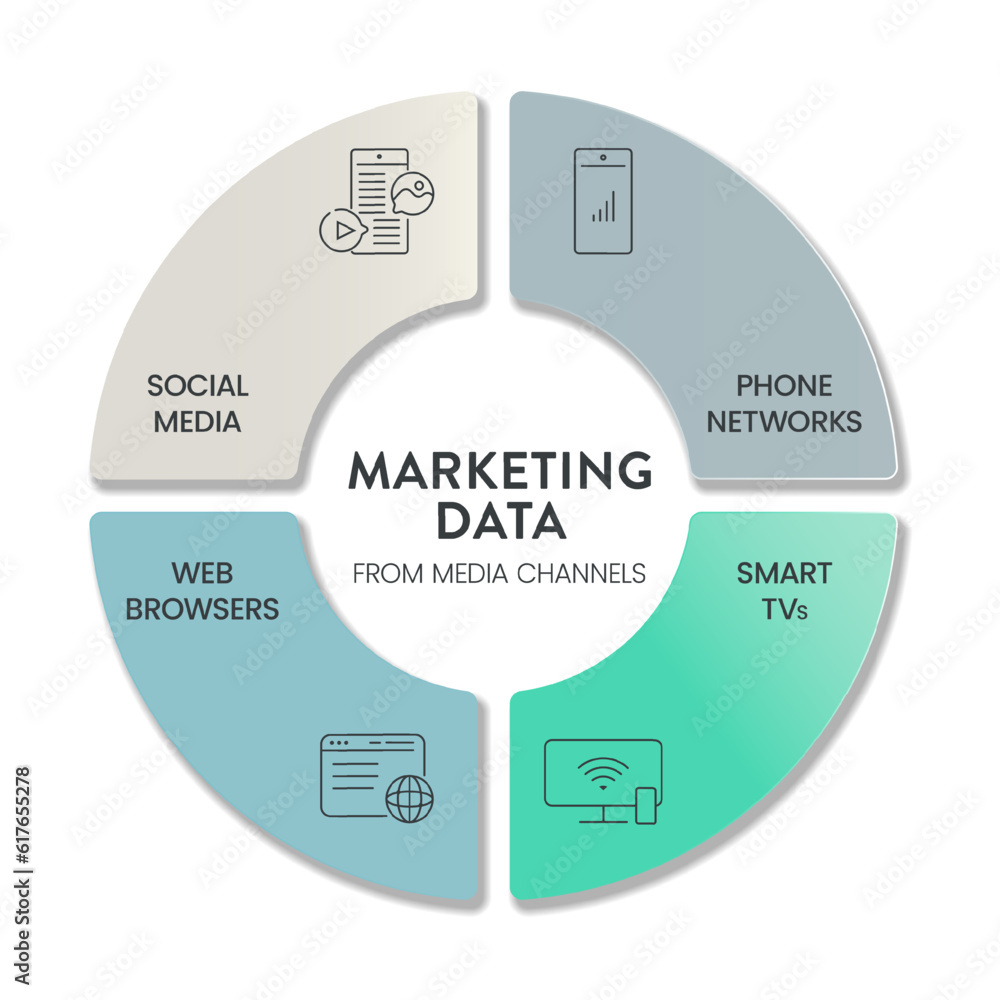 SOCIAL MEDIA

PHONE NETWORKS

MARKETING DATA

FROM MEDIA CHANNELS

WEB BROWSERS

SMART TVs

Adobe Stock | #617655278