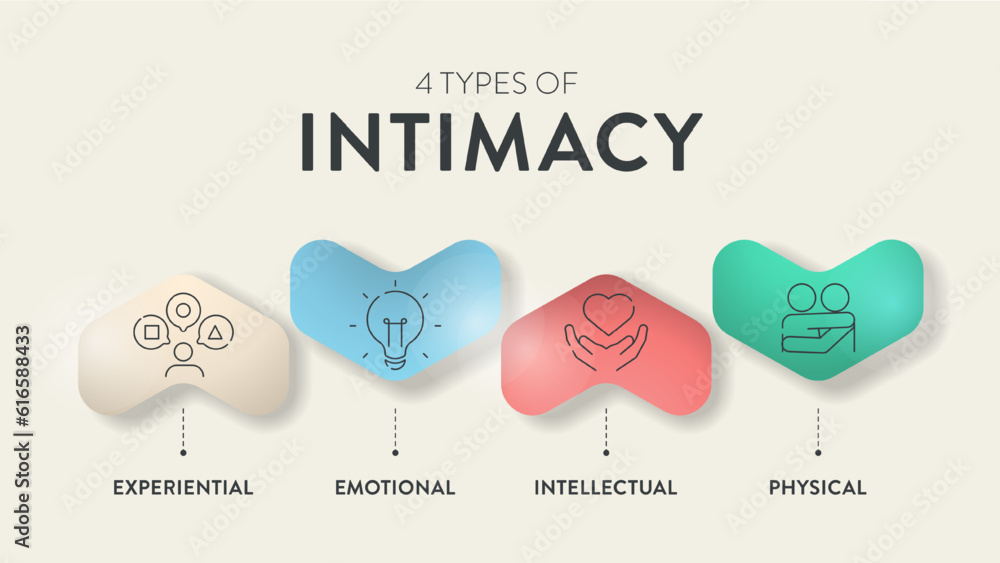 4 TYPES OF
INTIMACY

EXPERIENTIAL

EMOTIONAL

INTELLECTUAL

PHYSICAL

Adobe Stock | #616588433