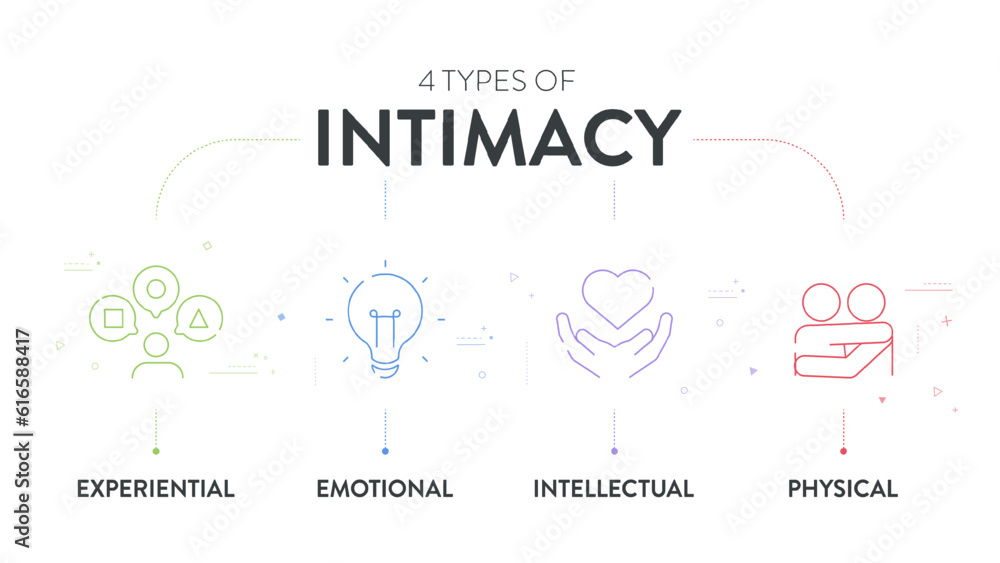 4 TYPES OF
INTIMACY

EXPERIENTIAL

EMOTIONAL

INTELLECTUAL

PHYSICAL

Adobe Stock | #616588417