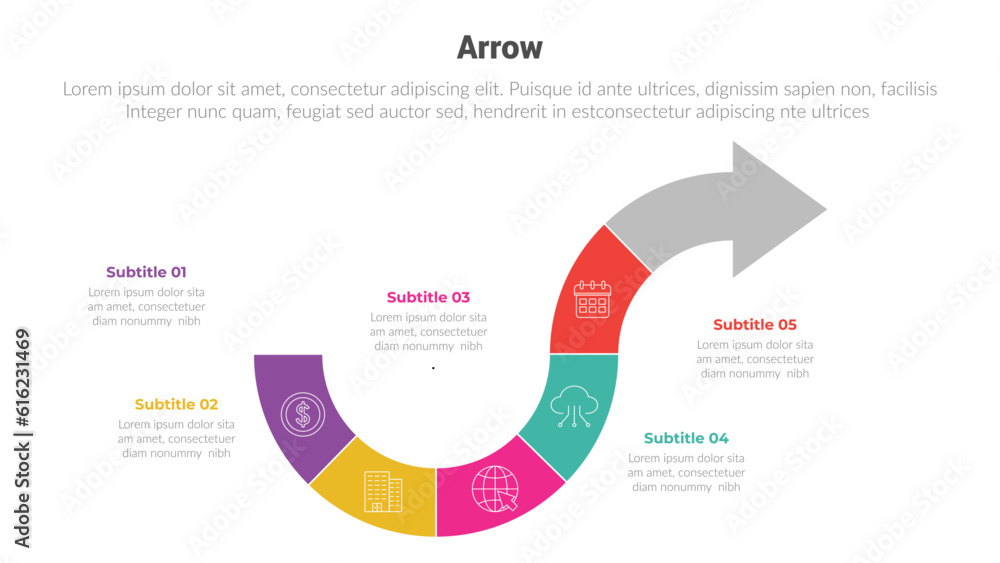 Arrow

Lorem ipsum dolor sit amet, consectetur adipiscing elit. Puisque id ante ultrices, dignissim sapien non, facilisis Integer nunc quam, feugiat sed auctor sed, hendrerit in estconsectetur adipiscing nte ultrices

Subtitle 01
Lorem ipsum dolor sita am amet, consectetuer diam nonummy nibh

Subtitle 02
Lorem ipsum dolor sita am amet, consectetuer diam nonummy nibh

Subtitle 03
Lorem ipsum dolor sita am amet, consectetuer diam nonummy nibh

Subtitle 04
Lorem ipsum dolor sita am amet, consectetuer diam nonummy nibh

Subtitle 05
Lorem ipsum dolor sita am amet, consectetuer diam nonummy nibh

Adobe Stock | #616231469