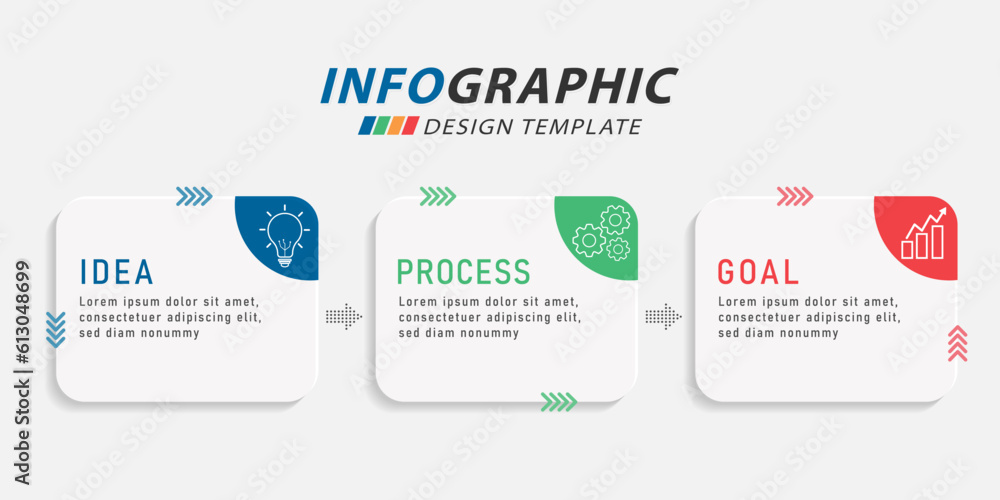 INFOGRAPHIC
DESIGN TEMPLATE

IDEA
Lorem ipsum dolor sit amet, consectetuer adipiscing elit, sed diam nonummy

PROCESS
Lorem ipsum dolor sit amet, consectetuer adipiscing elit, sed diam nonummy

GOAL
Lorem ipsum dolor sit amet, consectetuer adipiscing elit, sed diam nonummy

Adobe Stock | #613048699