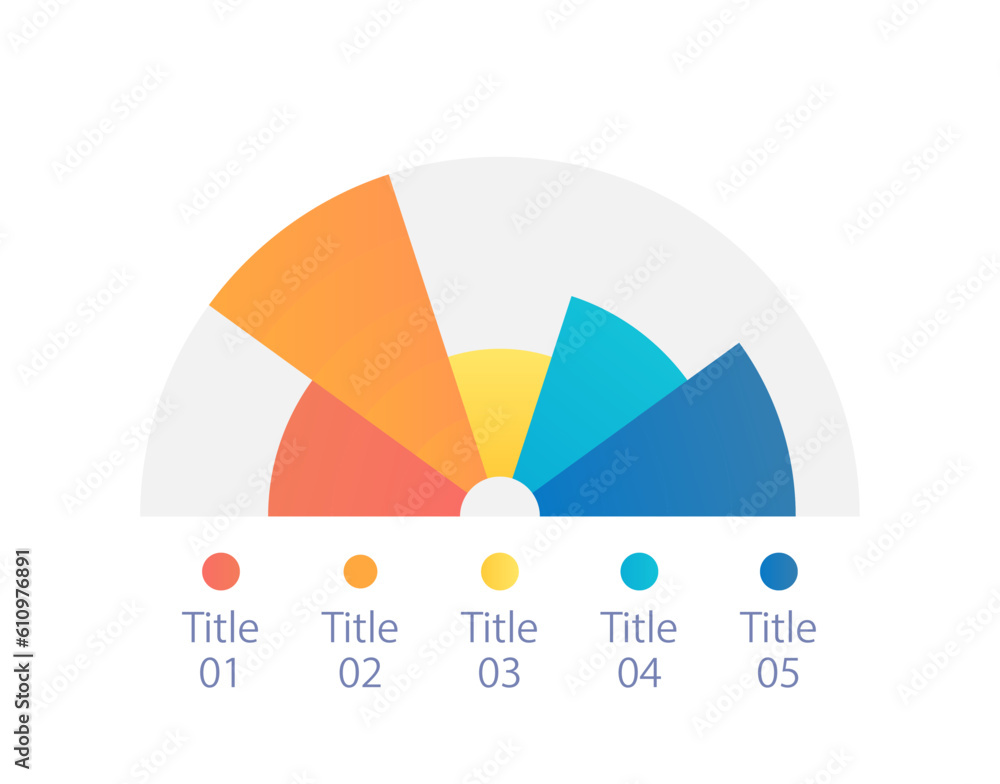 Title 01

Title 02

Title 03

Title 04

Title 05

Adobe Stock | #610976891