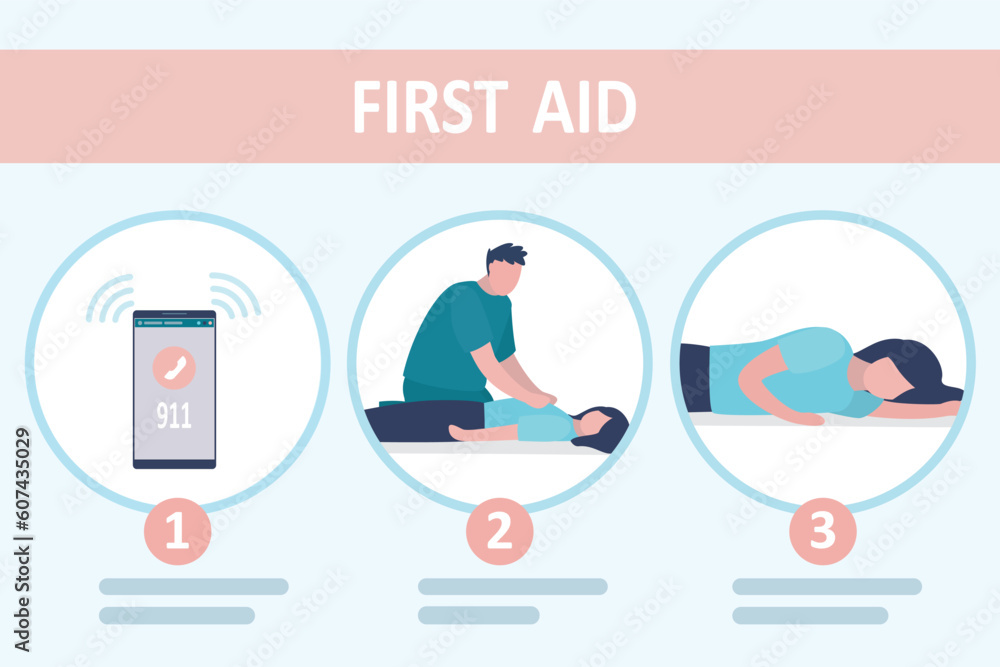 FIRST AID

911

1

2

3

Adobe Stock | #607435029