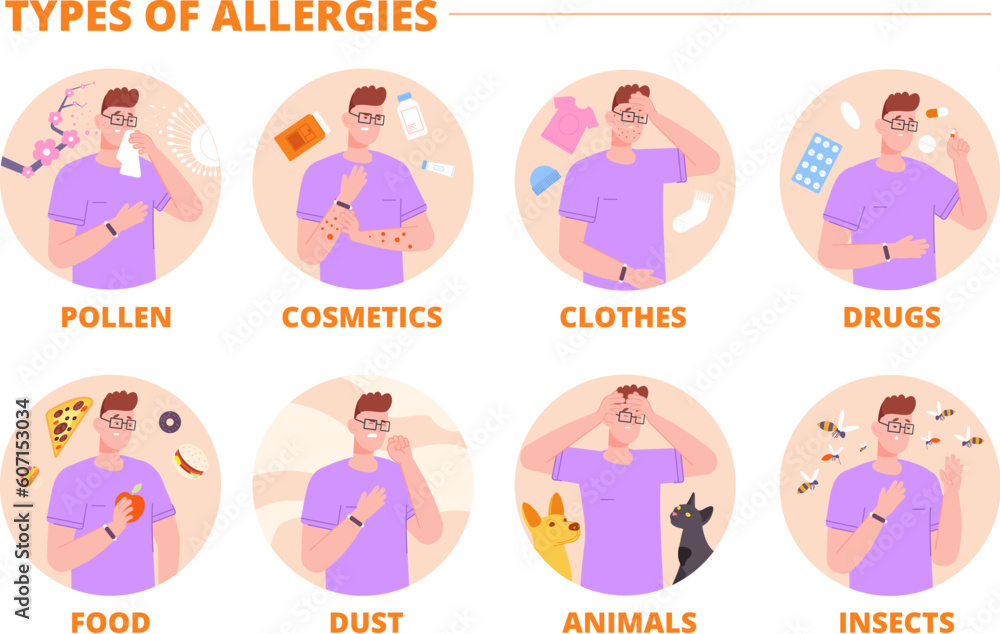 TYPES OF ALLERGIES

POLLEN

COSMETICS

CLOTHES

DRUGS

FOOD

DUST

ANIMALS

INSECTS

Adobe Stock | #607153034