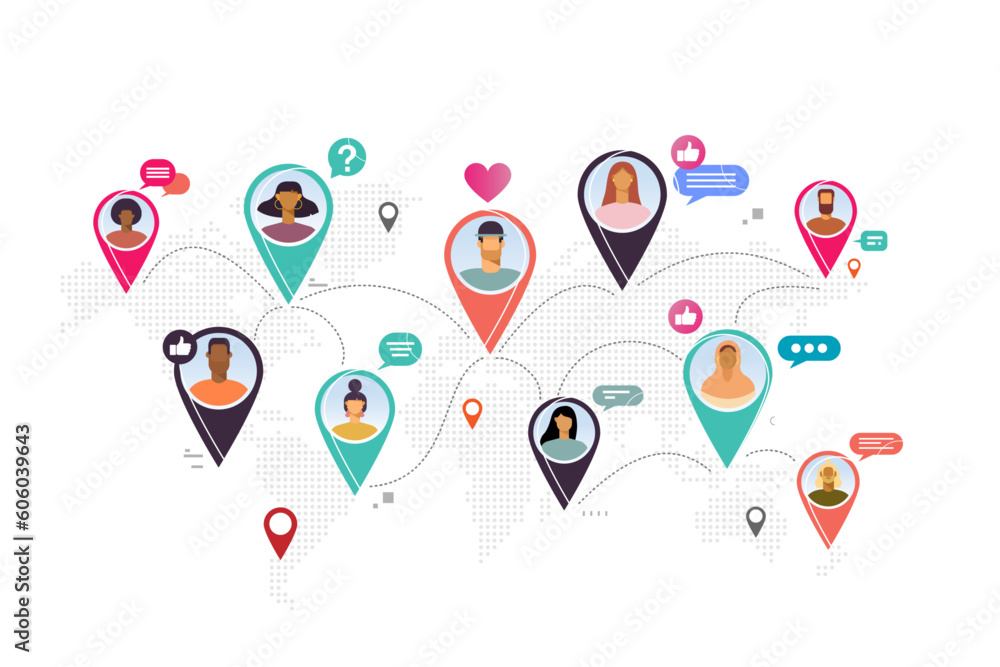 ?

Adobe Stock | #606039643