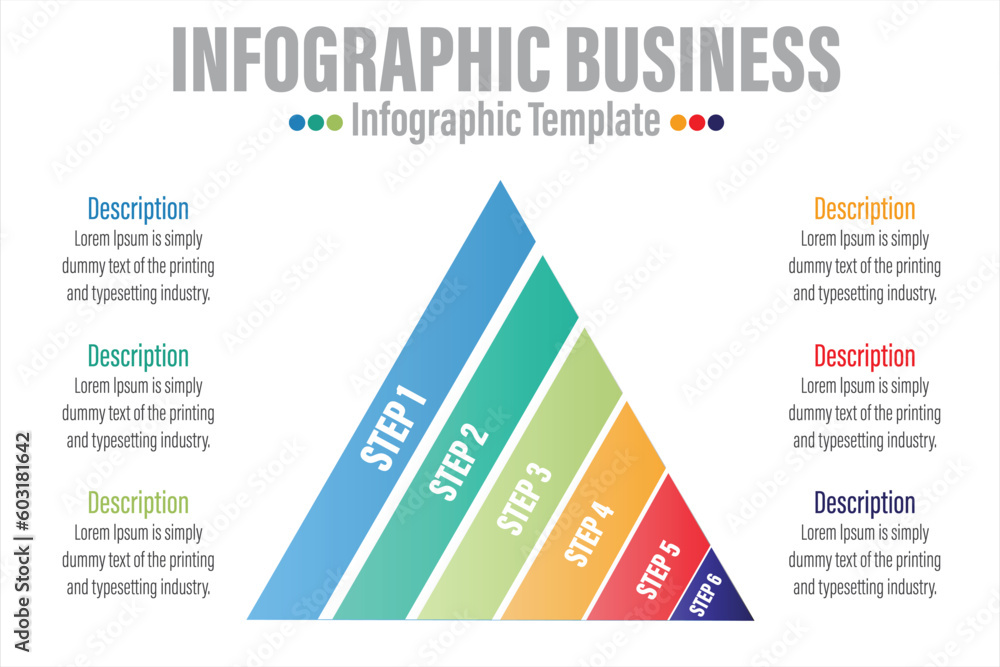 INFOGRAPHIC BUSINESS

Infographic Template

Description
Lorem Ipsum is simply dummy text of the printing and typesetting industry.

Description
Lorem Ipsum is simply dummy text of the printing and typesetting industry.

Description
Lorem Ipsum is simply dummy text of the printing and typesetting industry.

STEP 1
STEP 2
STEP 3
STEP 4
STEP 5
STEP 6

Description
Lorem Ipsum is simply dummy text of the printing and typesetting industry.

Description
Lorem Ipsum is simply dummy text of the printing and typesetting industry.

Description
Lorem Ipsum is simply dummy text of the printing and typesetting industry.

Adobe Stock | #603181642