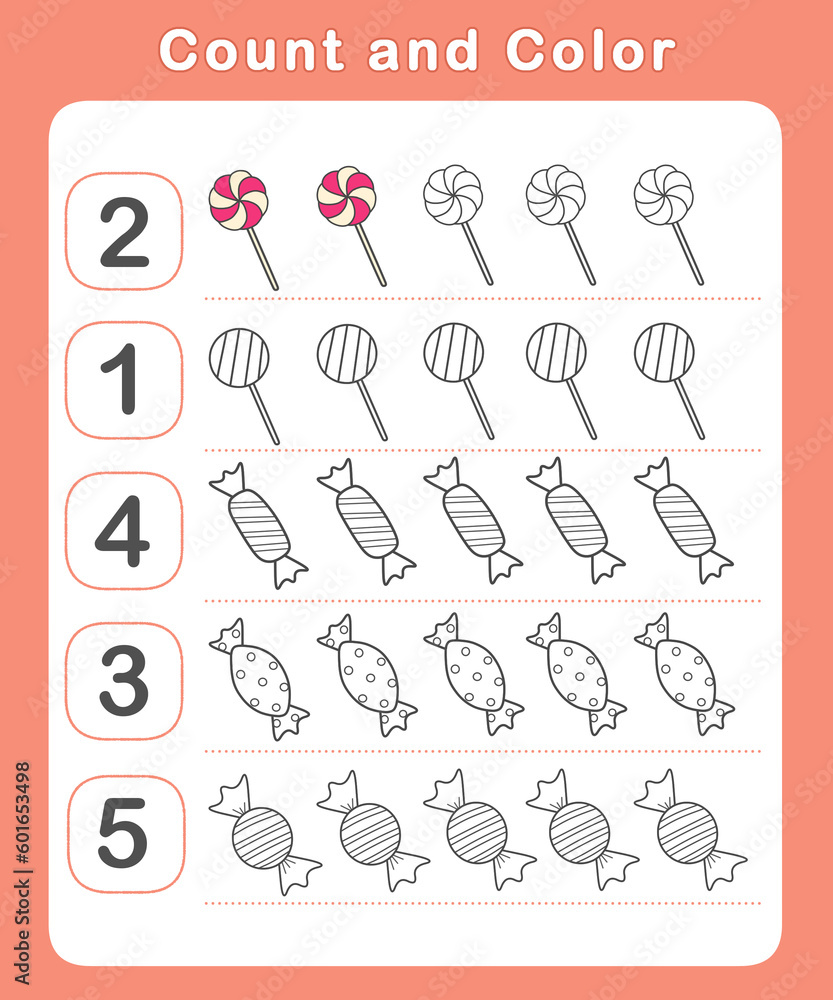 Count and Color

2

1

4

3

5

Adobe Stock | #601653498