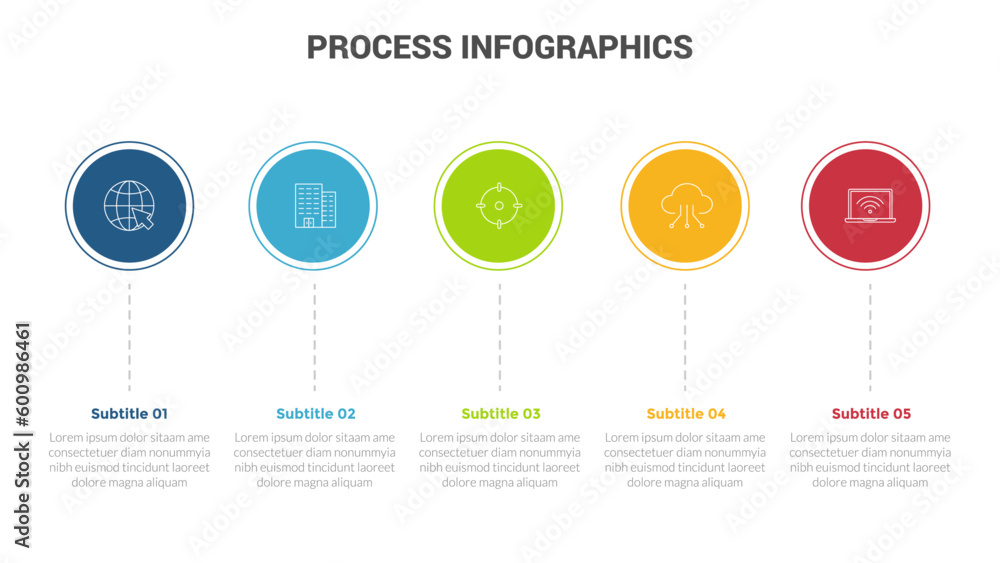 PROCESS INFOGRAPHICS

Subtitle 01
Lorem ipsum dolor sitaam ame consectetuer diam nonummyia nibh euismod tincidunt laoreet dolore magna aliquam

Subtitle 02
Lorem ipsum dolor sitaam ame consectetuer diam nonummyia nibh euismod tincidunt laoreet dolore magna aliquam

Subtitle 03
Lorem ipsum dolor sitaam ame consectetuer diam nonummyia nibh euismod tincidunt laoreet dolore magna aliquam

Subtitle 04
Lorem ipsum dolor sitaam ame consectetuer diam nonummyia nibh euismod tincidunt laoreet dolore magna aliquam

Subtitle 05
Lorem ipsum dolor sitaam ame consectetuer diam nonummyia nibh euismod tincidunt laoreet dolore magna aliquam

Adobe Stock | #600986461